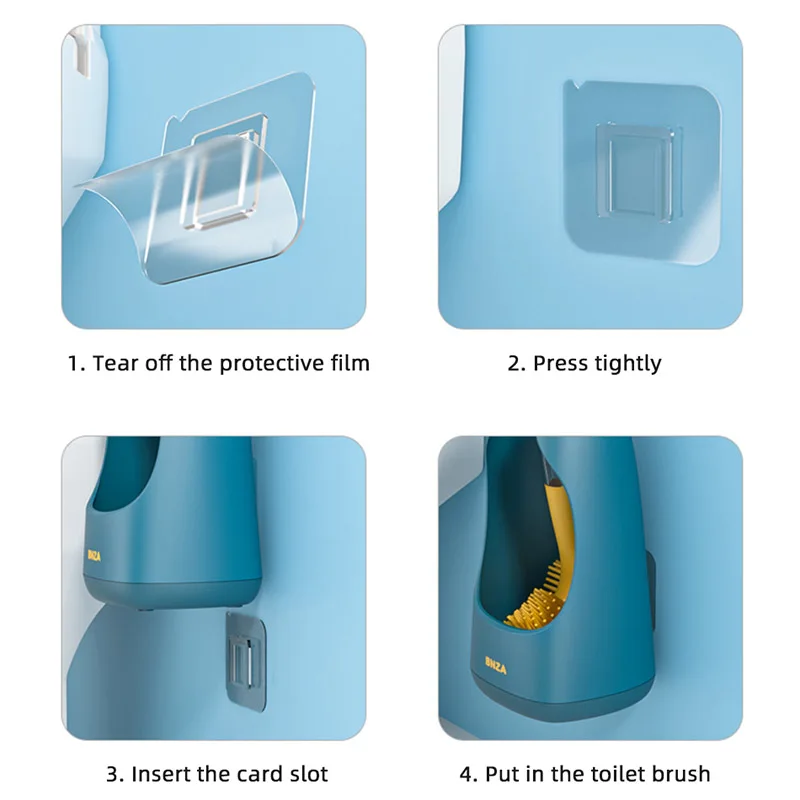 1. Tear off the protective film

2. Press tightly

BNZA

3. Insert the card slot

BNZA

4. Put in the toilet brush