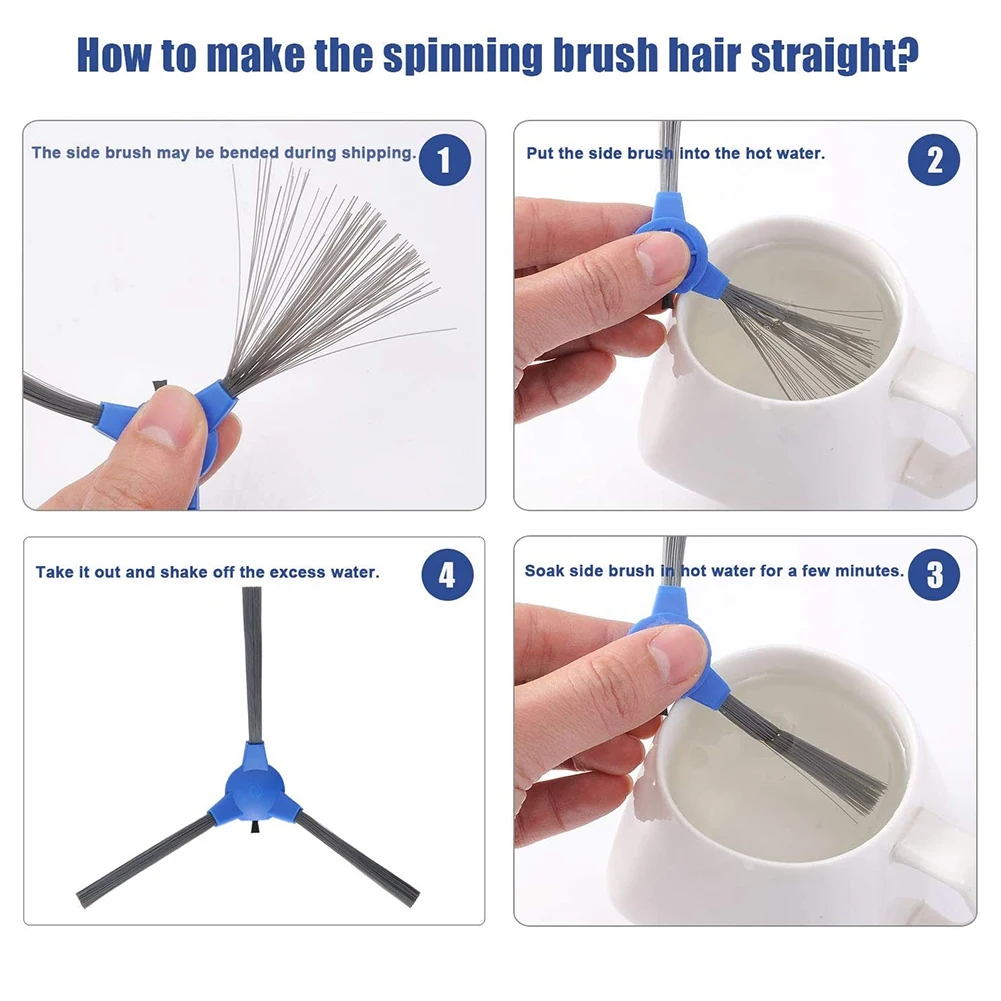 How to make the spinning brush hair straight?

The side brush may be bended during shipping.
1

Put the side brush into the hot water.
2

Take it out and shake off the excess water.
4

Soak side brush in hot water for a few minutes.
3