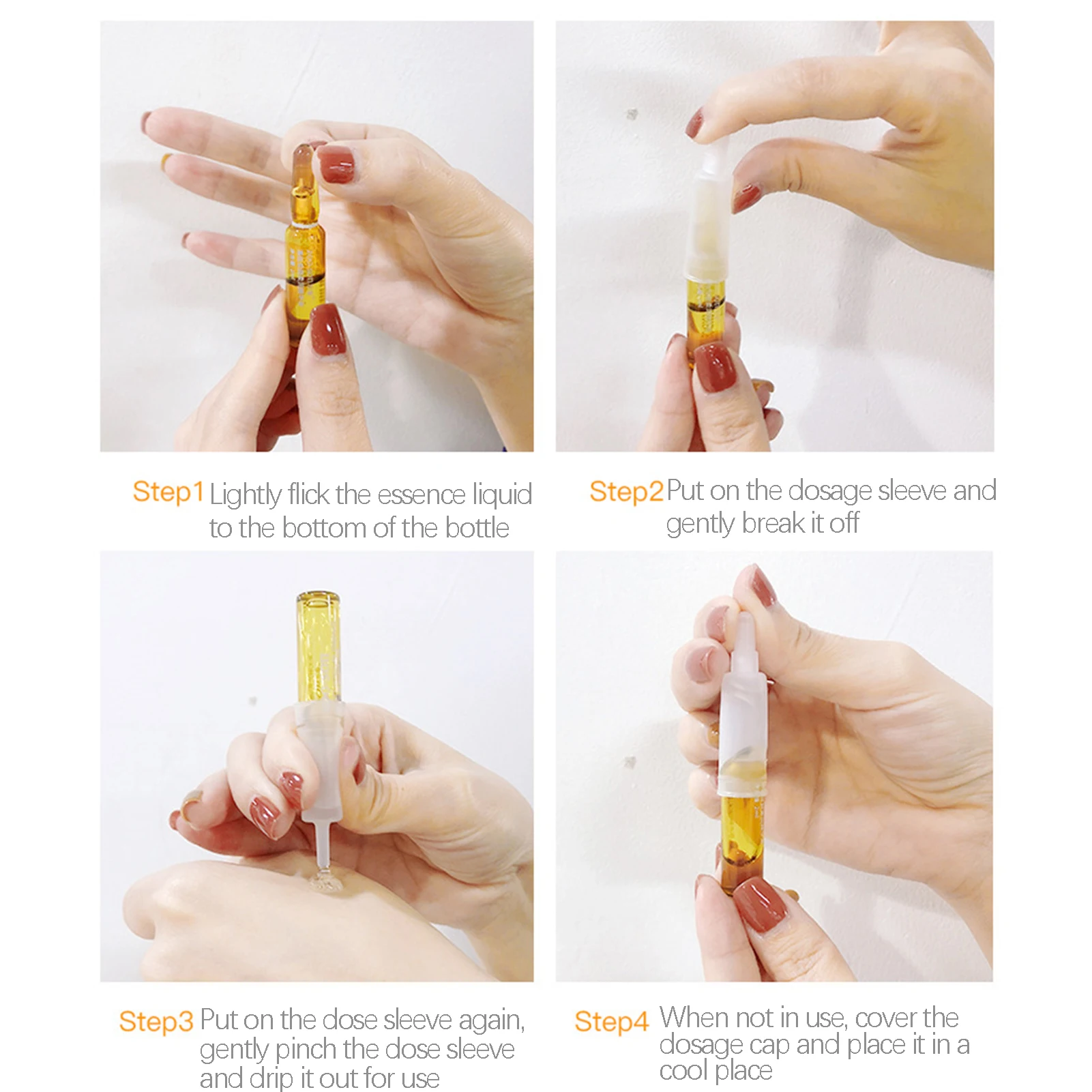 Step1 Lightly flick the essence liquid to the bottom of the bottle

Step2 Put on the dosage sleeve and gently break it off

Step3 Put on the dose sleeve again, gently pinch the dose sleeve and drip it out for use

Step4 When not in use, cover the dosage cap and place it in a cool place