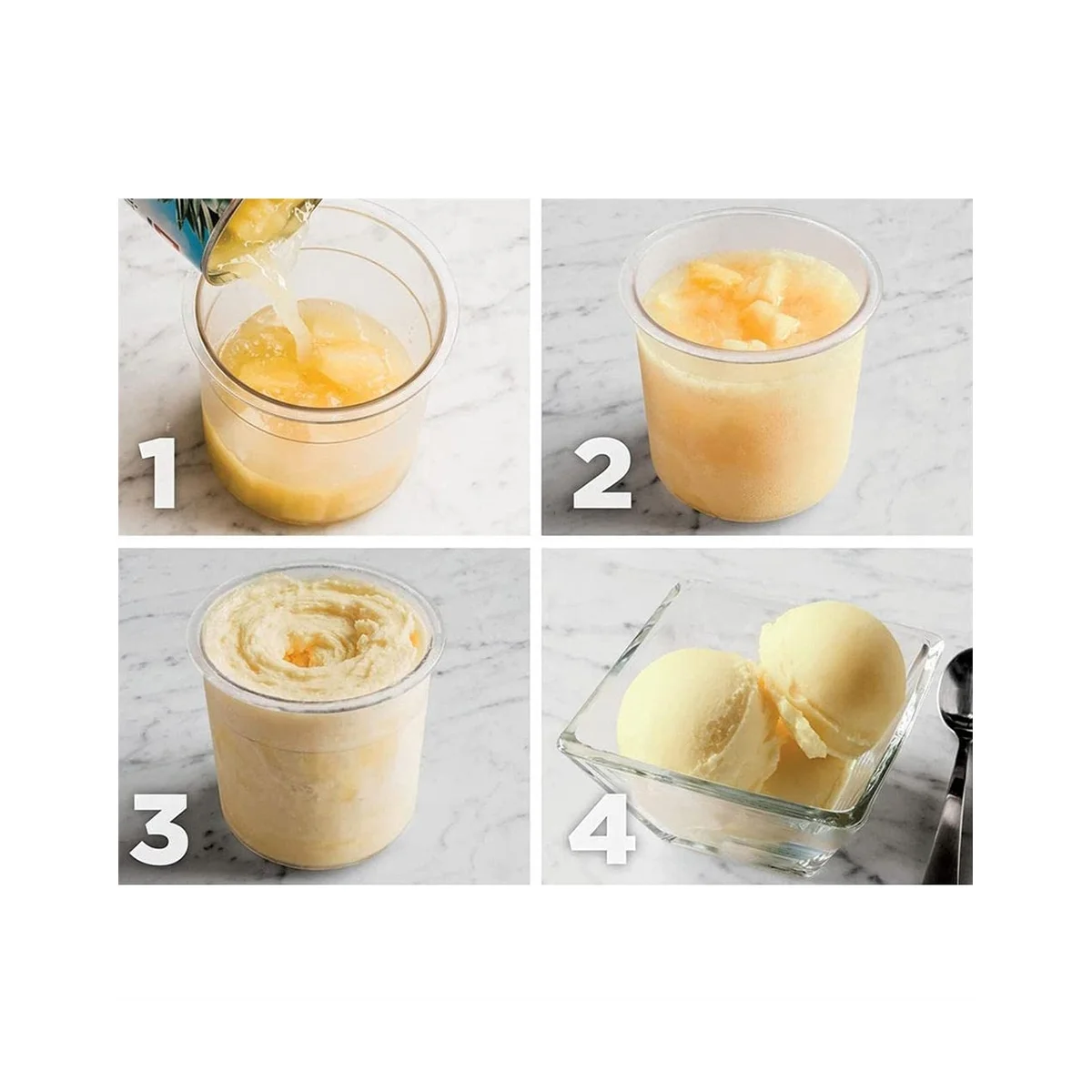 1

2

3

4