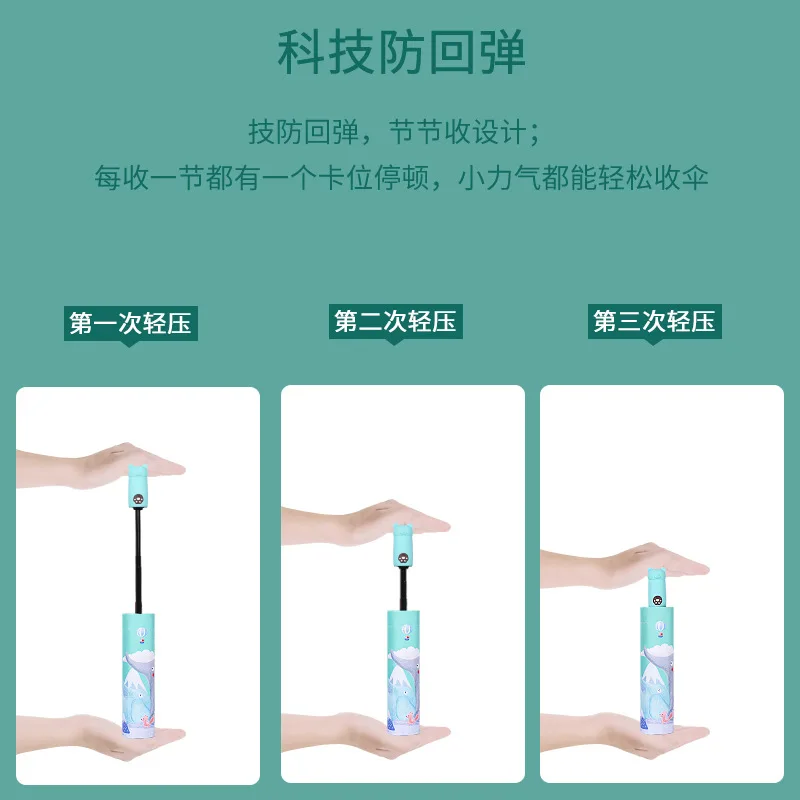 科技防回弹

技防回弹，节节收设计；
每收一节都有一个卡位停顿，小力气都能轻松收伞

第一次轻压

第二次轻压

第三次轻压