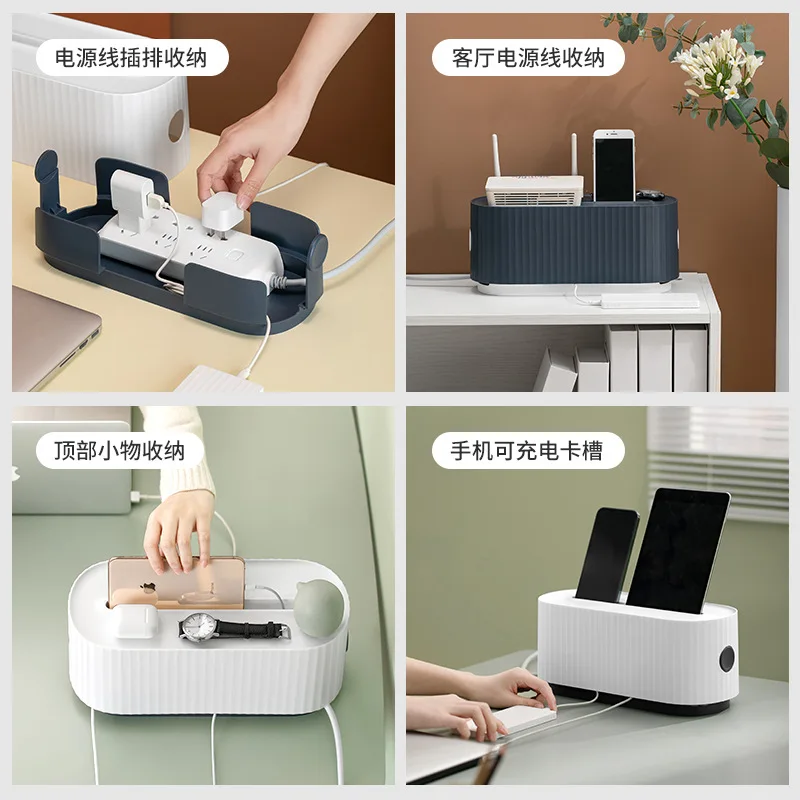 电源线插排收纳

客厅电源线收纳

顶部小物收纳

手机可充电卡槽