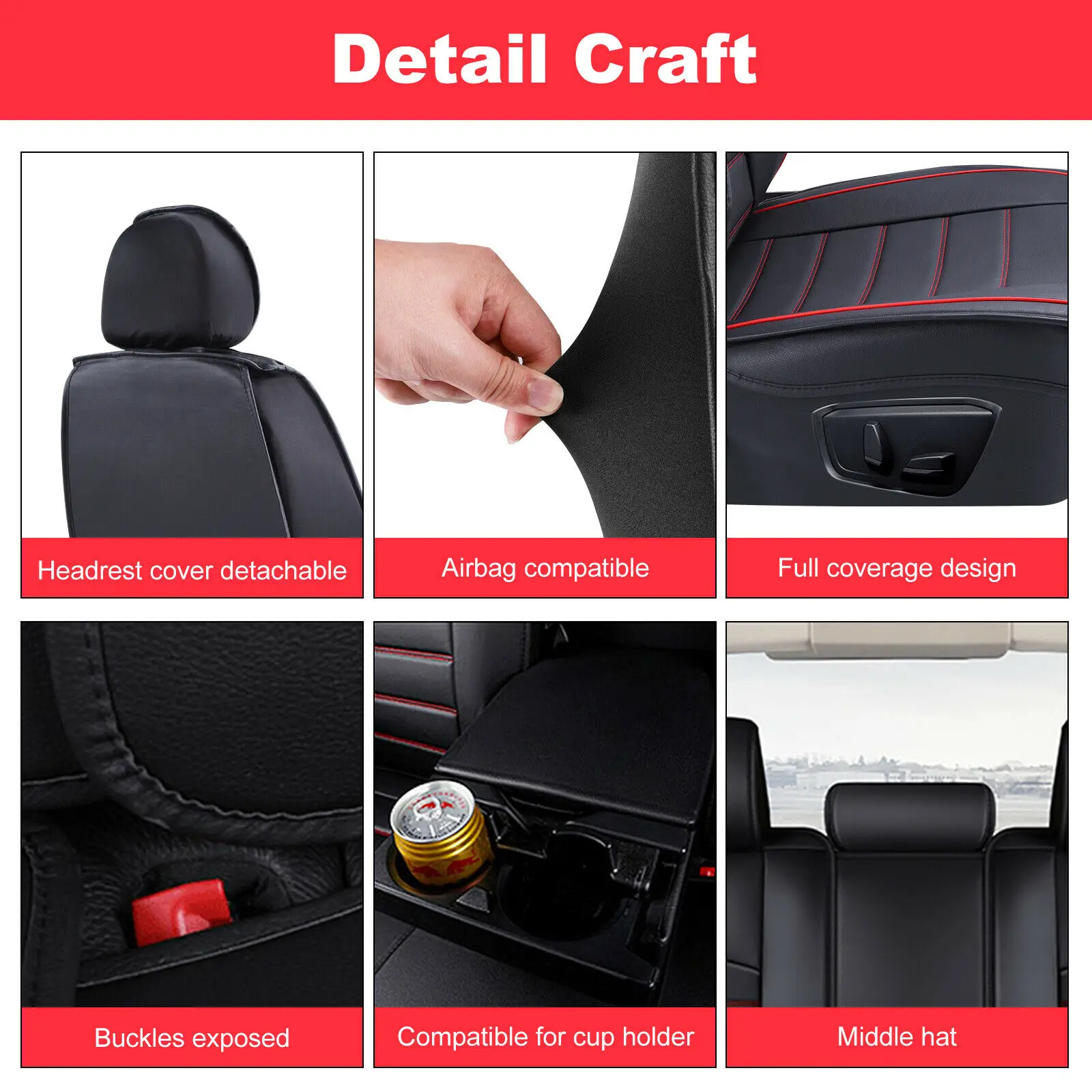 Detail Craft

Headrest cover detachable

Airbag compatible

Full coverage design

Buckles exposed

Compatible for cup holder

Middle hat