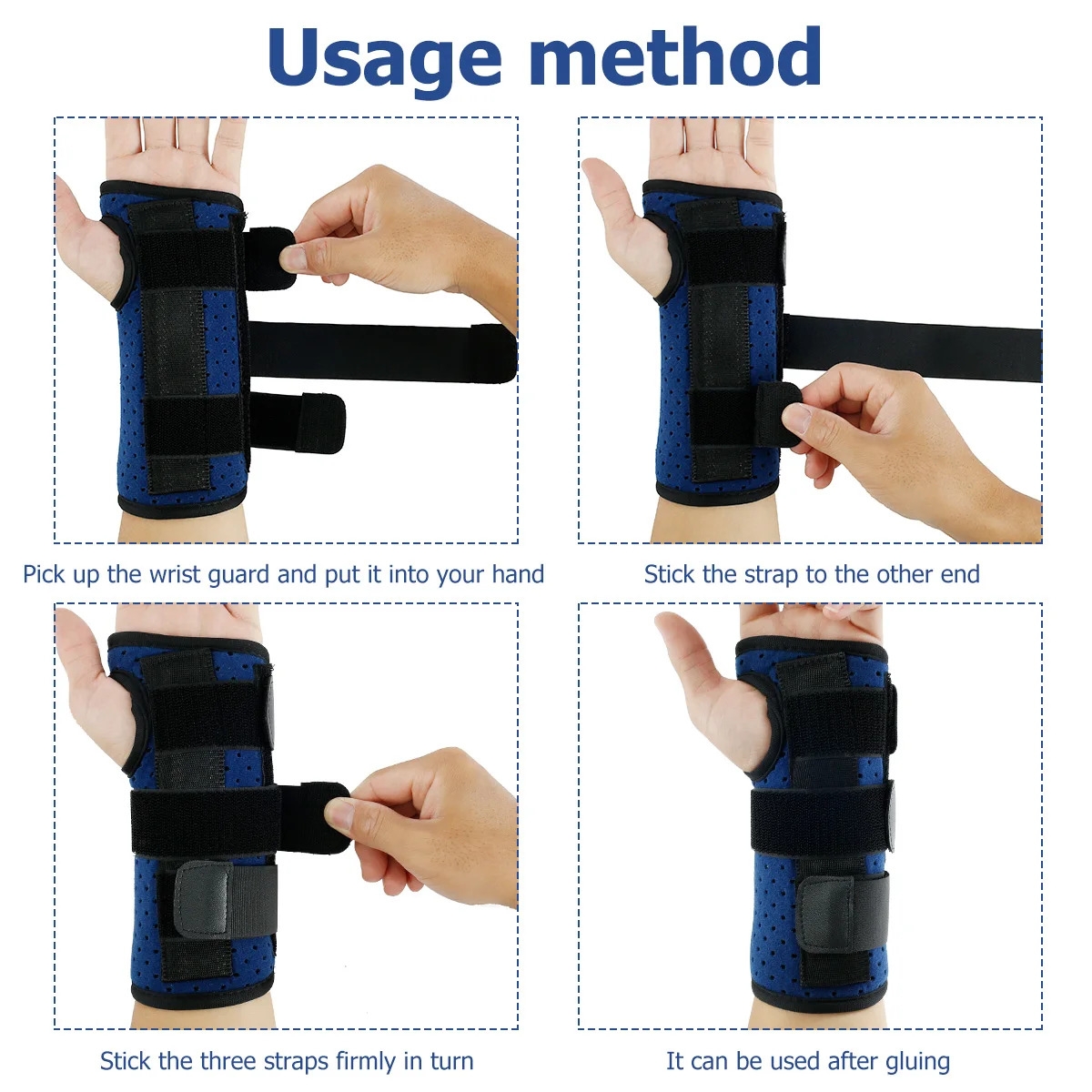 Usage method

Pick up the wrist guard and put it into your hand

Stick the strap to the other end

Stick the three straps firmly in turn

It can be used after gluing