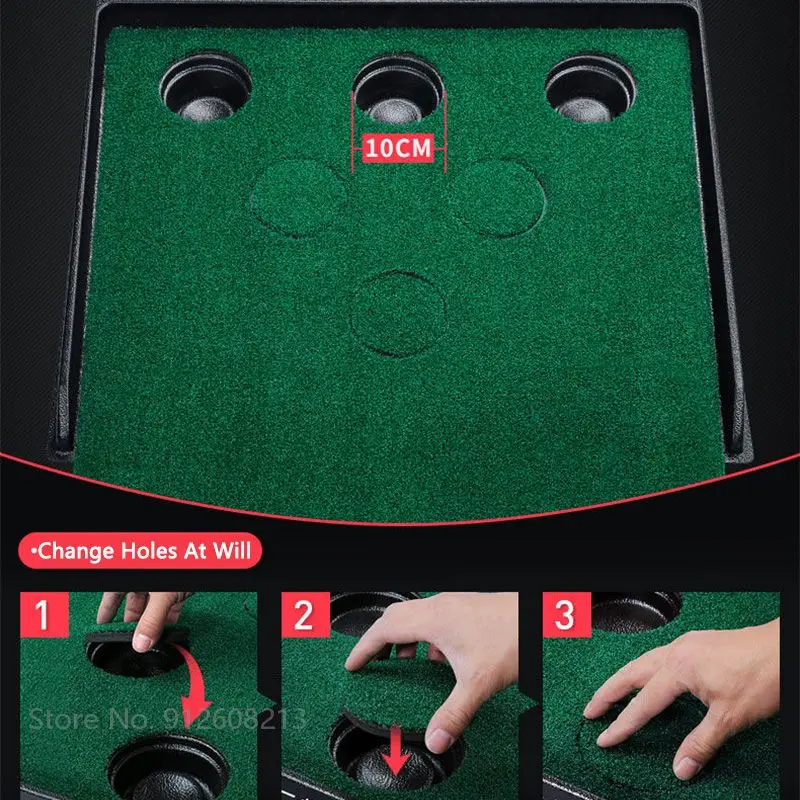 10CM

•Change Holes At Will

1

2

3

Store No. 912608213