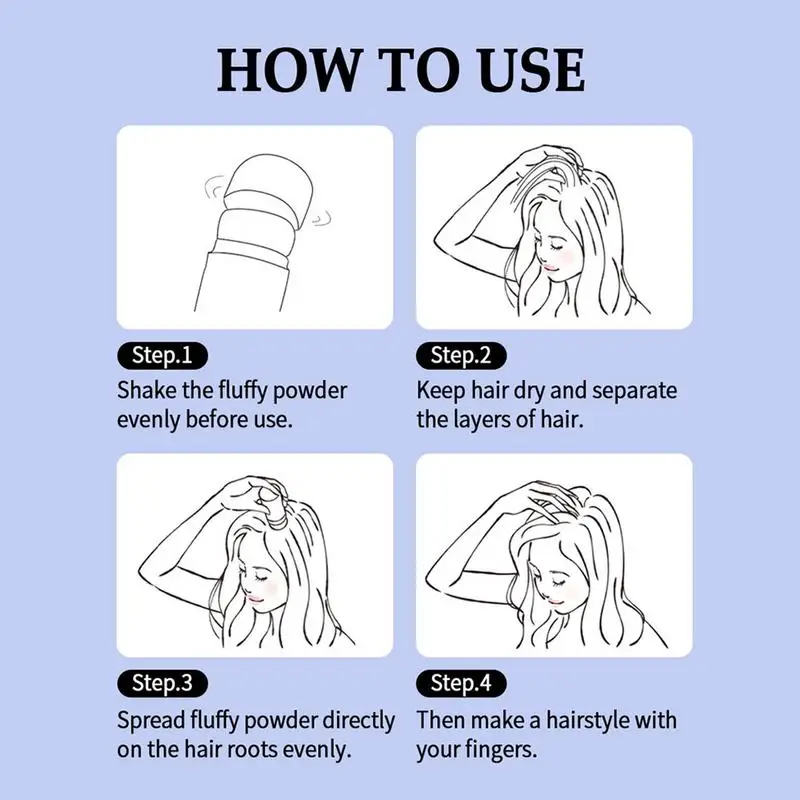 HOW TO USE

Step.1
Shake the fluffy powder evenly before use.

Step.2
Keep hair dry and separate the layers of hair.

Step.3
Spread fluffy powder directly on the hair roots evenly.

Step.4
Then make a hairstyle with your fingers.