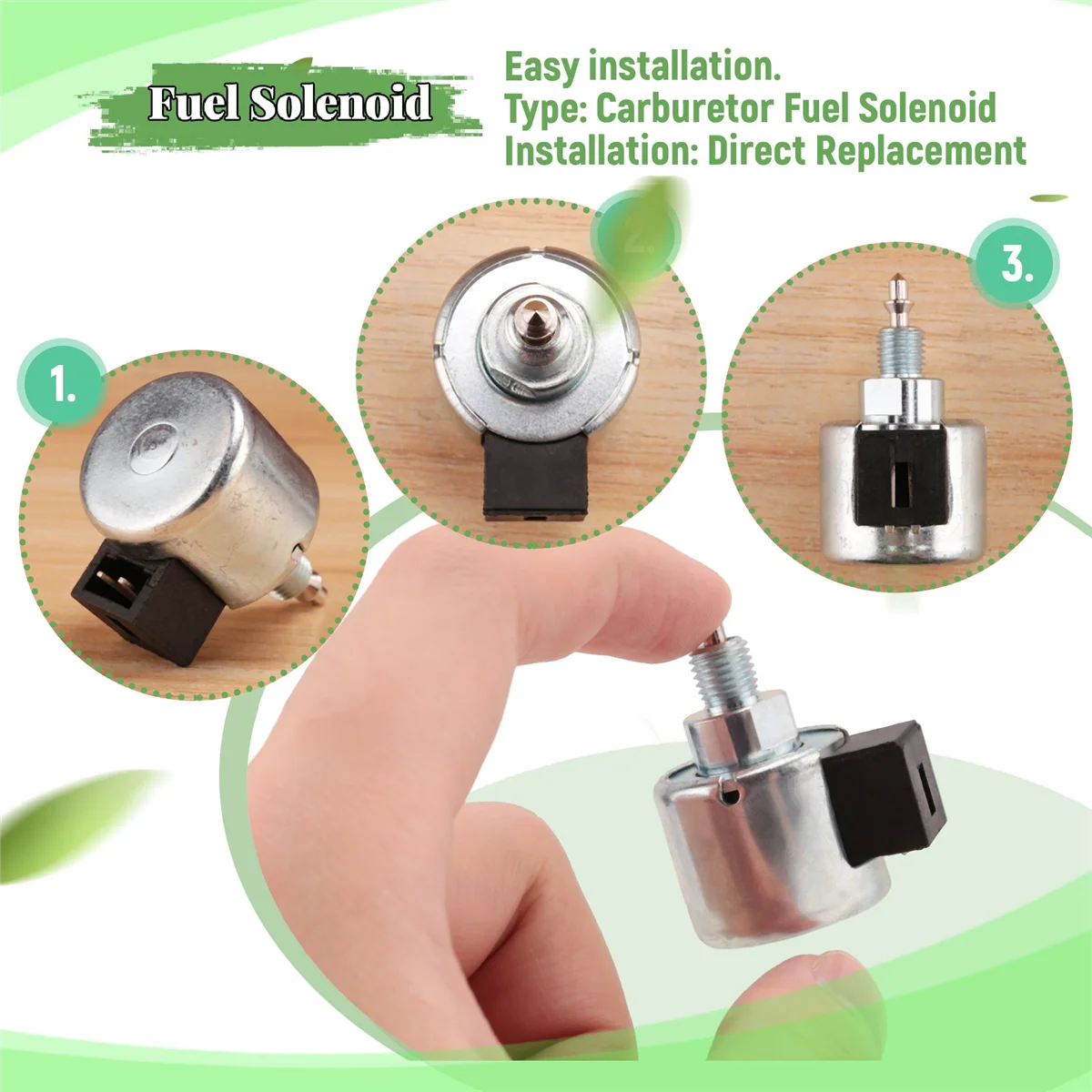 Fuel Solenoid

Easy installation.
Type: Carburetor Fuel Solenoid
Installation: Direct Replacement

1.

2.

3.