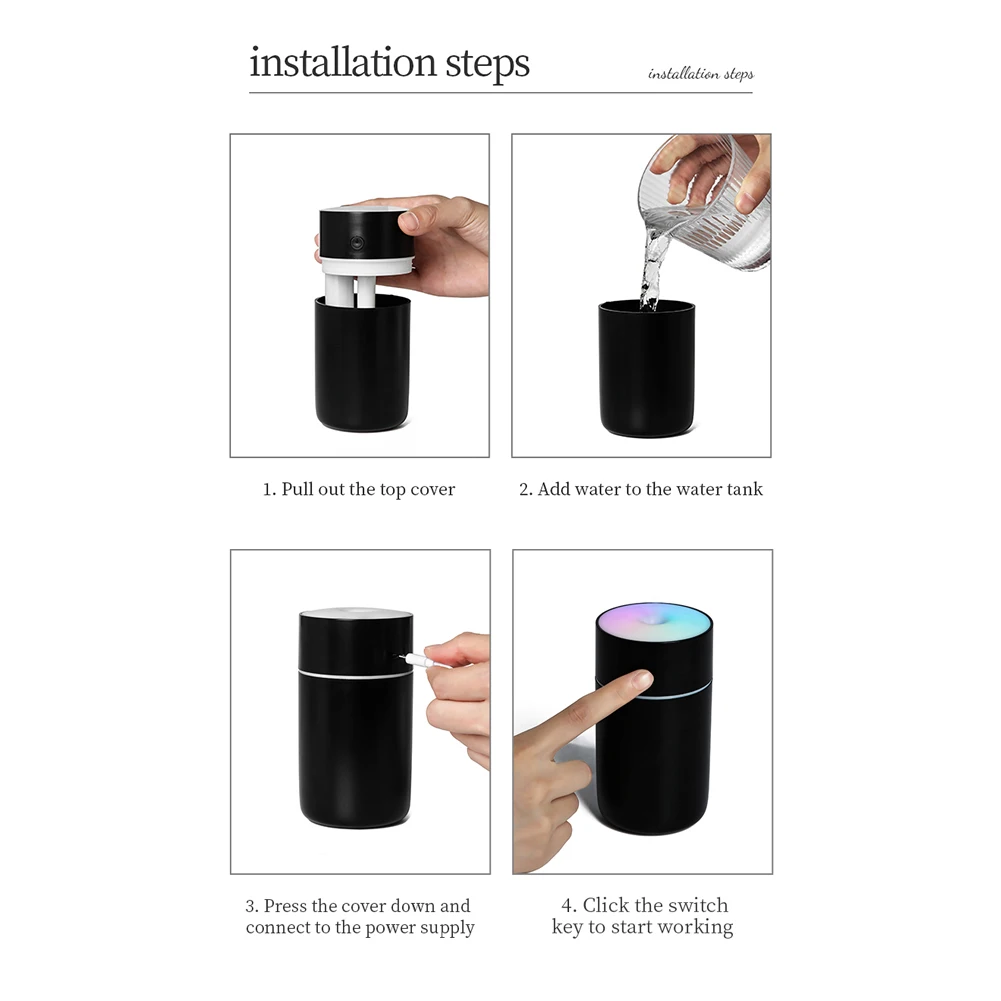 installation steps

installation steps

1. Pull out the top cover

2. Add water to the water tank

3. Press the cover down and connect to the power supply

4. Click the switch key to start working