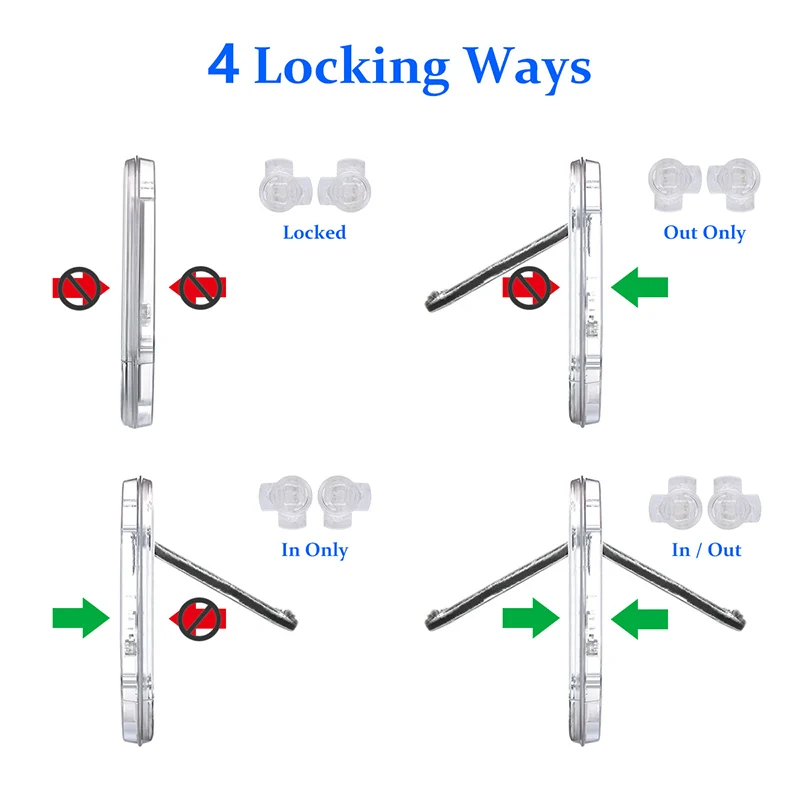 4 Locking Ways

Locked

Out Only

In Only

In / Out