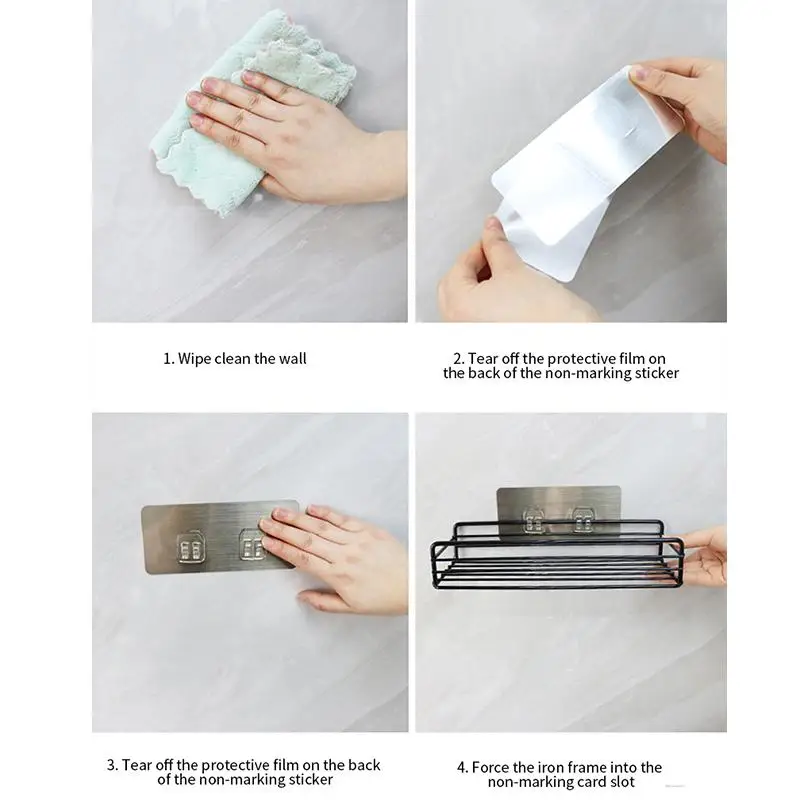 1. Wipe clean the wall

2. Tear off the protective film on the back of the non-marking sticker

3. Tear off the protective film on the back of the non-marking sticker

4. Force the iron frame into the non-marking card slot