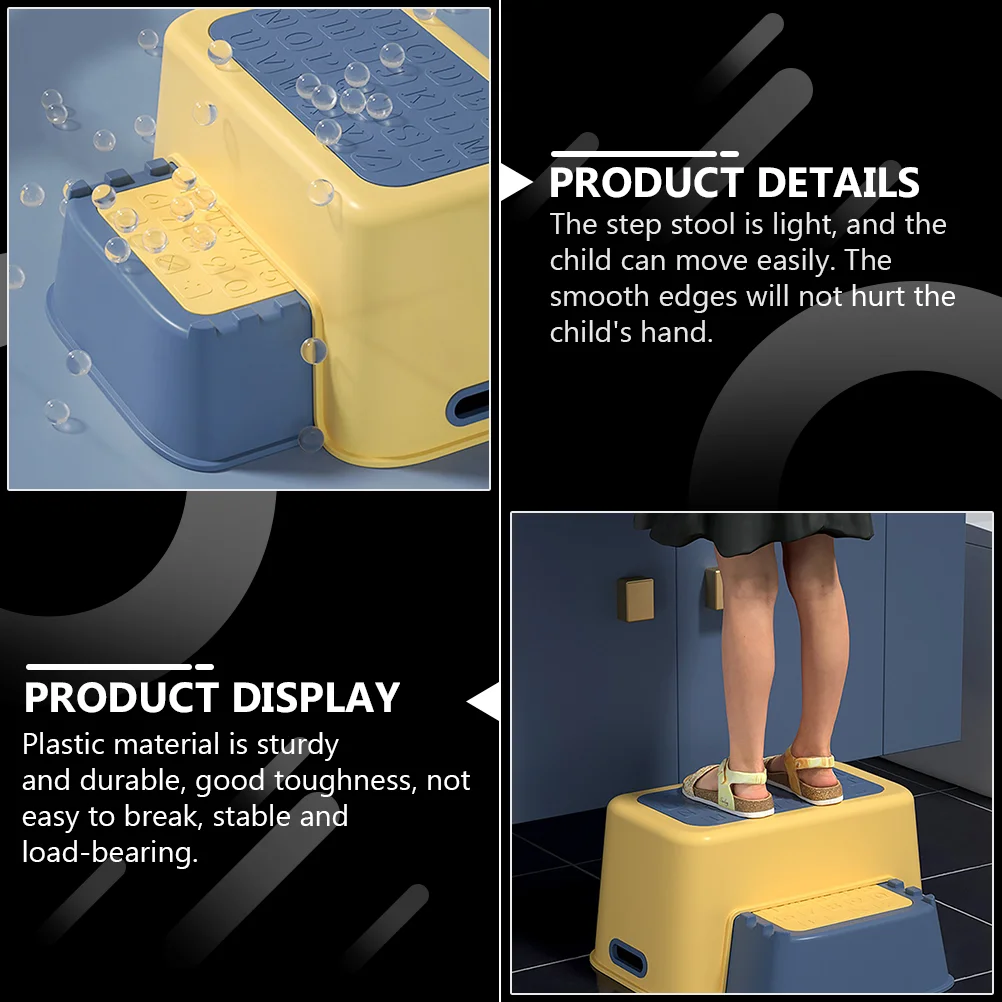 PRODUCT DETAILS
The step stool is light, and the child can move easily. The smooth edges will not hurt the child's hand.

PRODUCT DISPLAY
Plastic material is sturdy and durable, good toughness, not easy to break, stable and load-bearing.