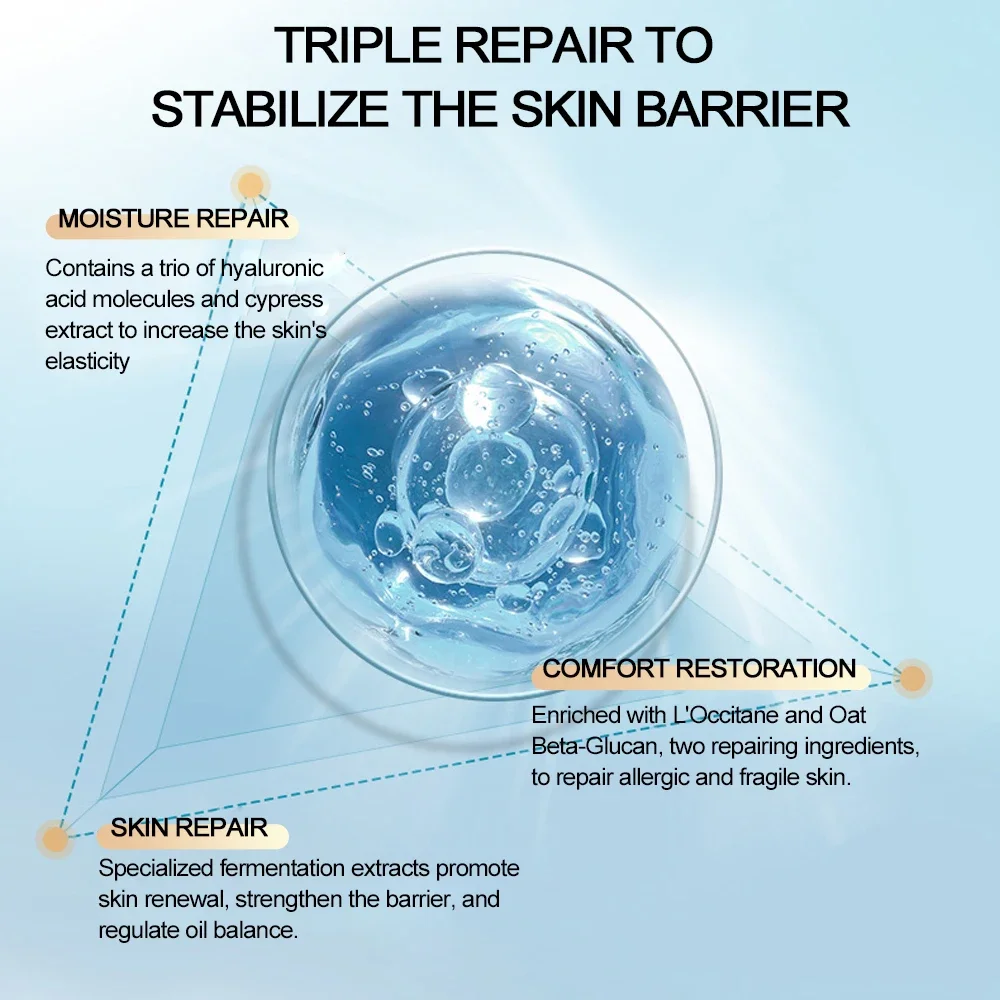 TRIPLE REPAIR TO
STABILIZE THE SKIN BARRIER

MOISTURE REPAIR

Contains a trio of hyaluronic acid molecules and cypress extract to increase the skin's elasticity

COMFORT RESTORATION

Enriched with L'Occitane and Oat Beta-Glucan, two repairing ingredients, to repair allergic and fragile skin.

SKIN REPAIR

Specialized fermentation extracts promote skin renewal, strengthen the barrier, and regulate oil balance.