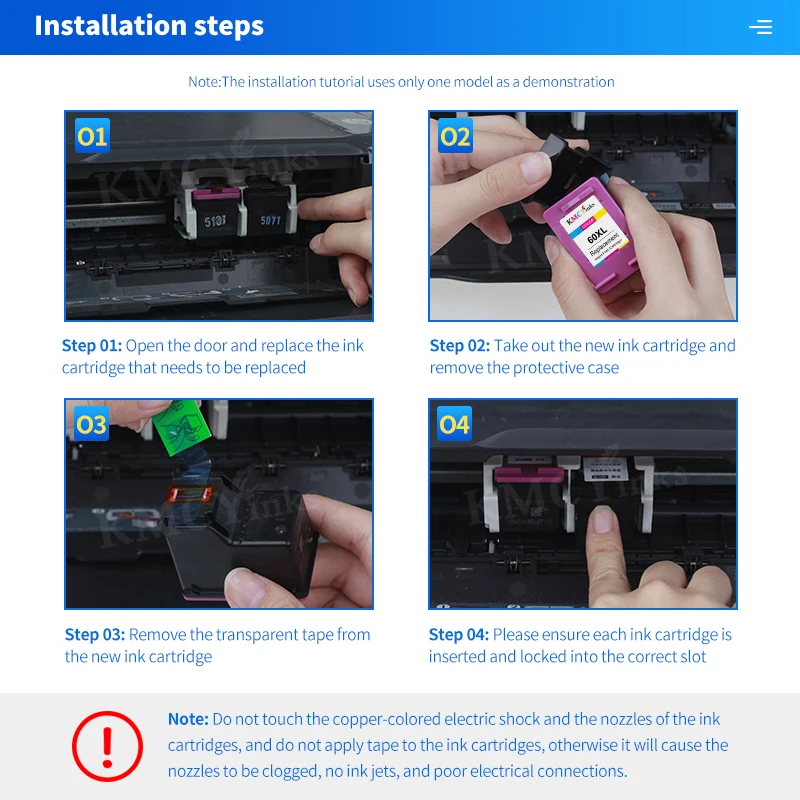 Installation steps

Note:The installation tutorial uses only one model as a demonstration

01

KMCYinks

5101 5071

Step 01: Open the door and replace the ink cartridge that needs to be replaced

02

KMCYinks

60XL

Replacement

Step 02: Take out the new ink cartridge and remove the protective case

03

KMCYinks

Step 03: Remove the transparent tape from the new ink cartridge

04

KMCYinks

Step 04: Please ensure each ink cartridge is inserted and locked into the correct slot

Note: Do not touch the copper-colored electric shock and the nozzles of the ink cartridges, and do not apply tape to the ink cartridges, otherwise it will cause the nozzles to be clogged, no ink jets, and poor electrical connections.