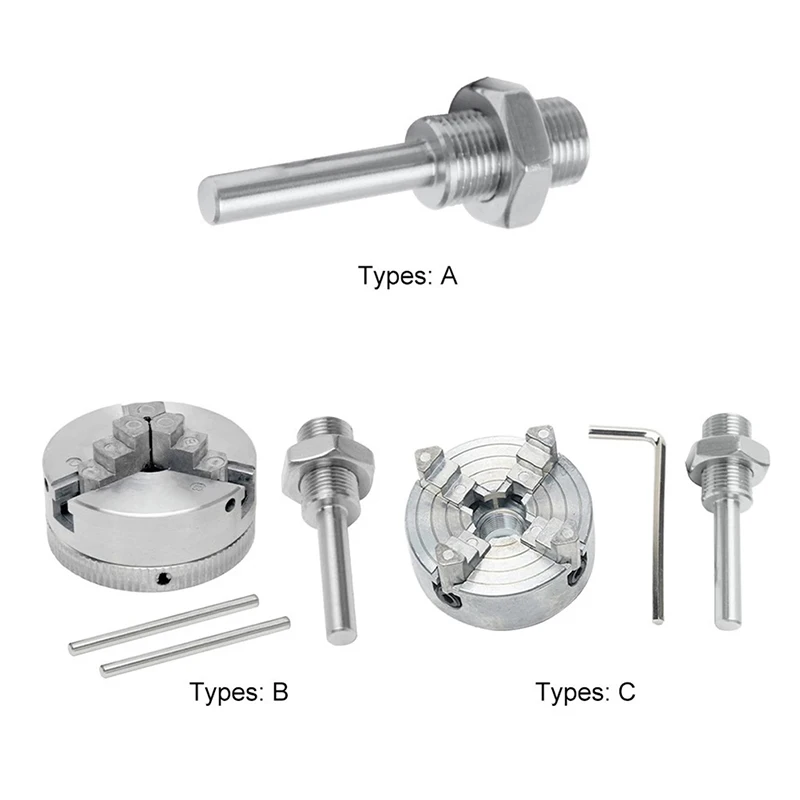 Types: A

Types: B

Types: C