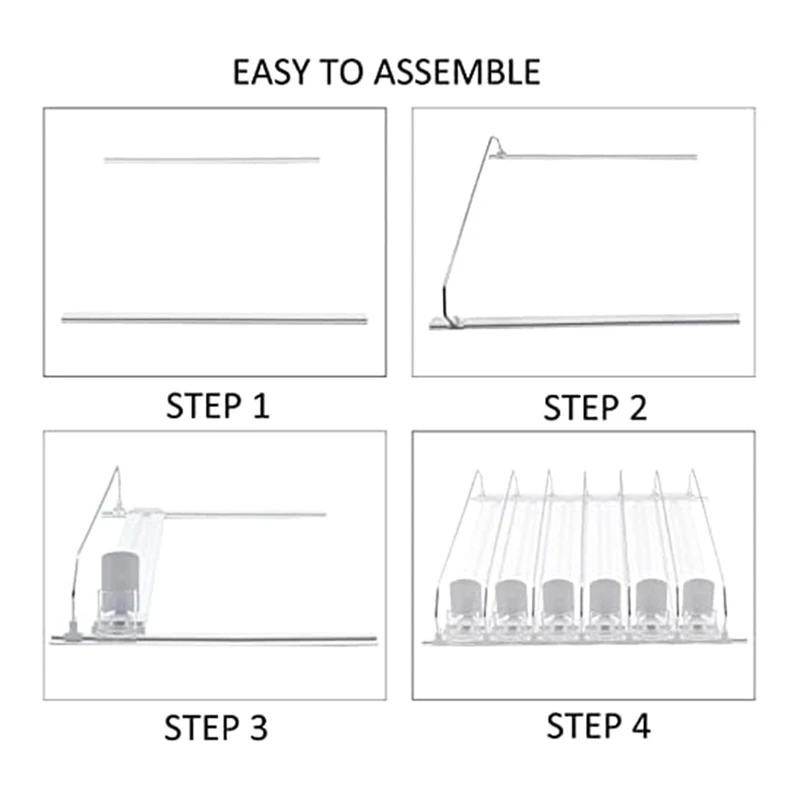 EASY TO ASSEMBLE

STEP 1

STEP 2

STEP 3

STEP 4