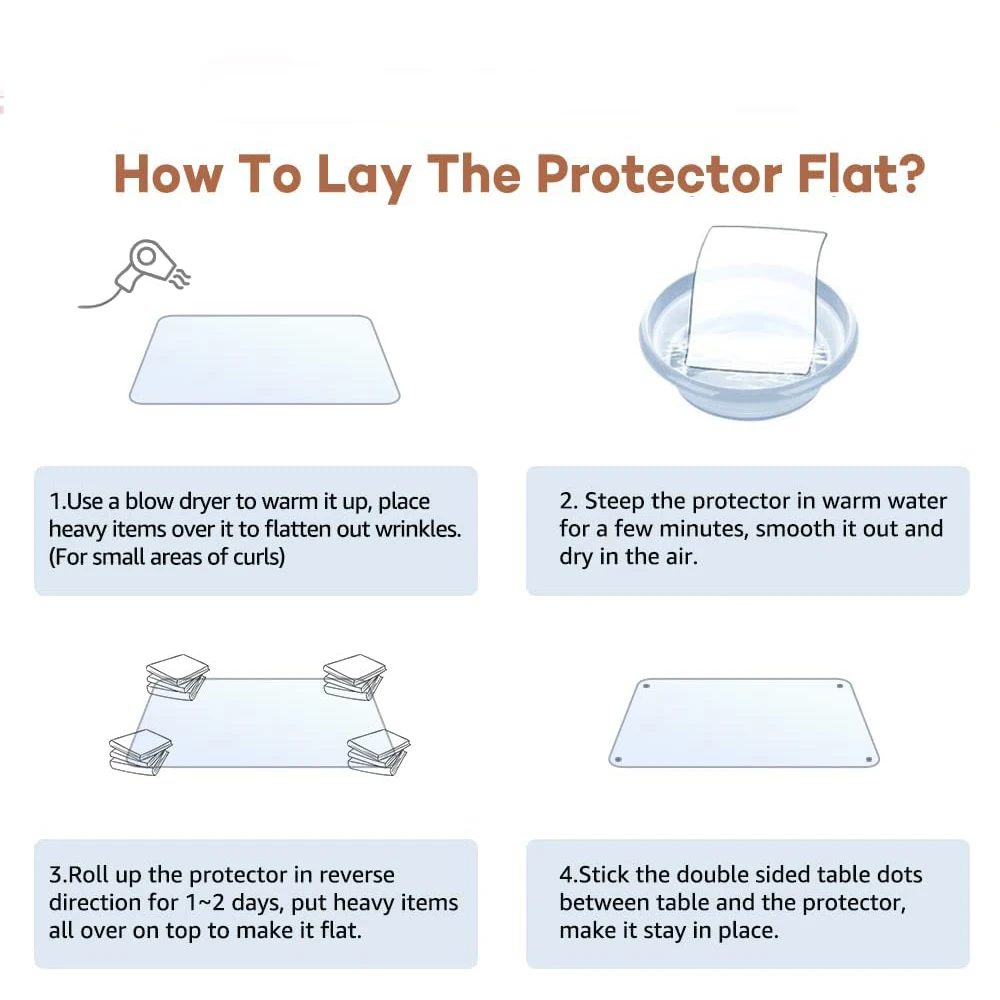 How To Lay The Protector Flat?

1.Use a blow dryer to warm it up, place heavy items over it to flatten out wrinkles. (For small areas of curls)

2. Steep the protector in warm water for a few minutes, smooth it out and dry in the air.

3.Roll up the protector in reverse direction for 1~2 days, put heavy items all over on top to make it flat.

4.Stick the double sided table dots between table and the protector, make it stay in place.