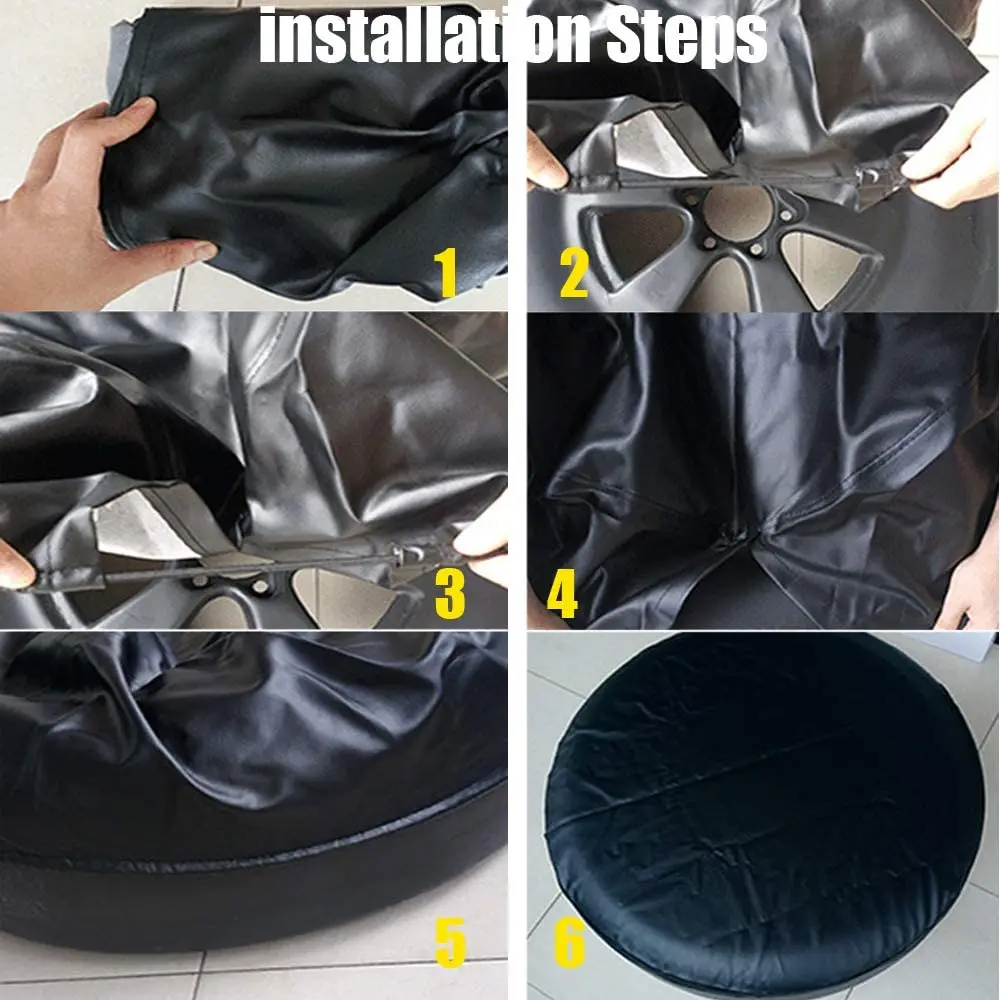 installation Steps

1

2

3

4

5

6