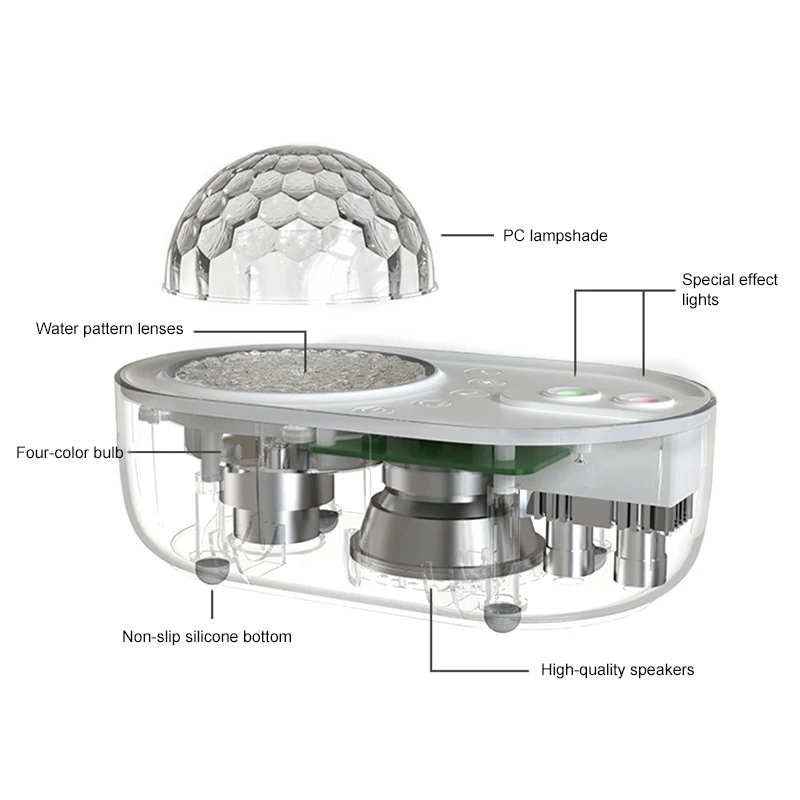 PC lampshade

Special effect lights

Water pattern lenses

Four-color bulb

Non-slip silicone bottom

High-quality speakers