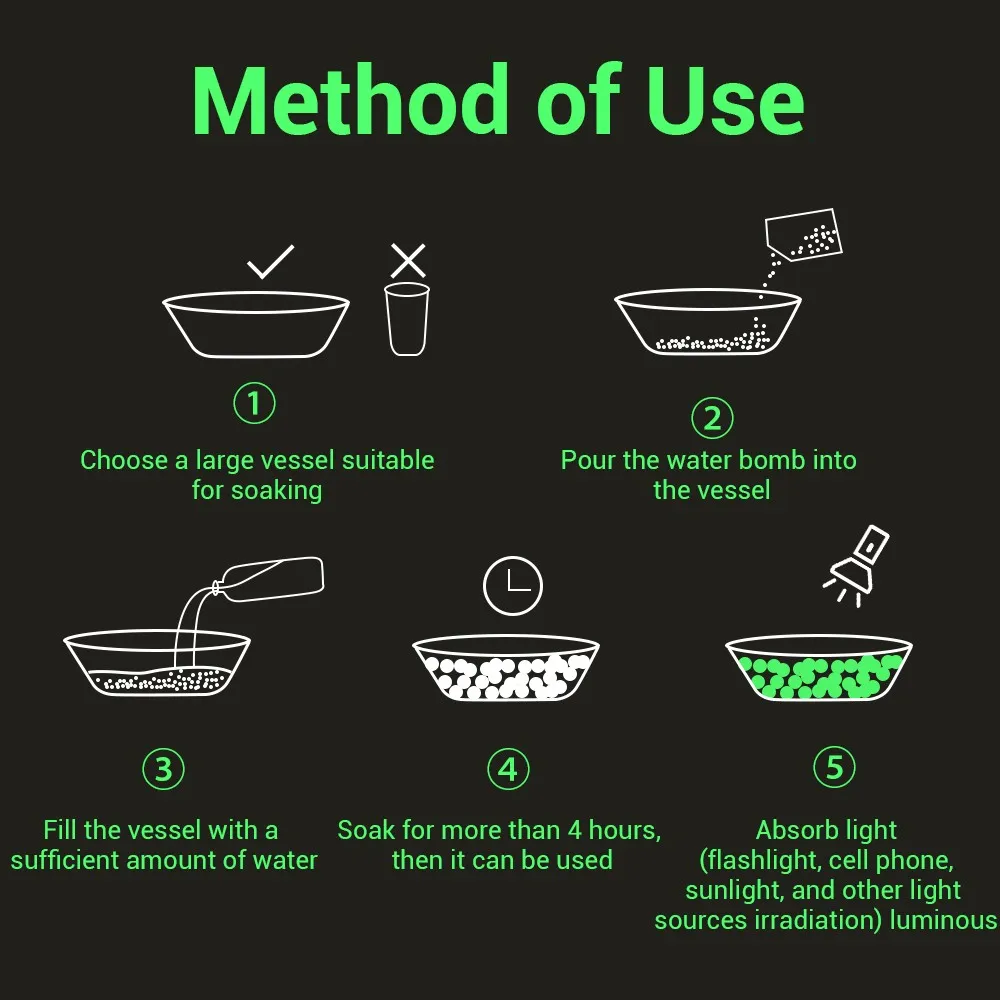 Method of Use

① Choose a large vessel suitable for soaking

② Pour the water bomb into the vessel

③ Fill the vessel with a sufficient amount of water

④ Soak for more than 4 hours, then it can be used

⑤ Absorb light (flashlight, cell phone, sunlight, and other light sources irradiation) luminous