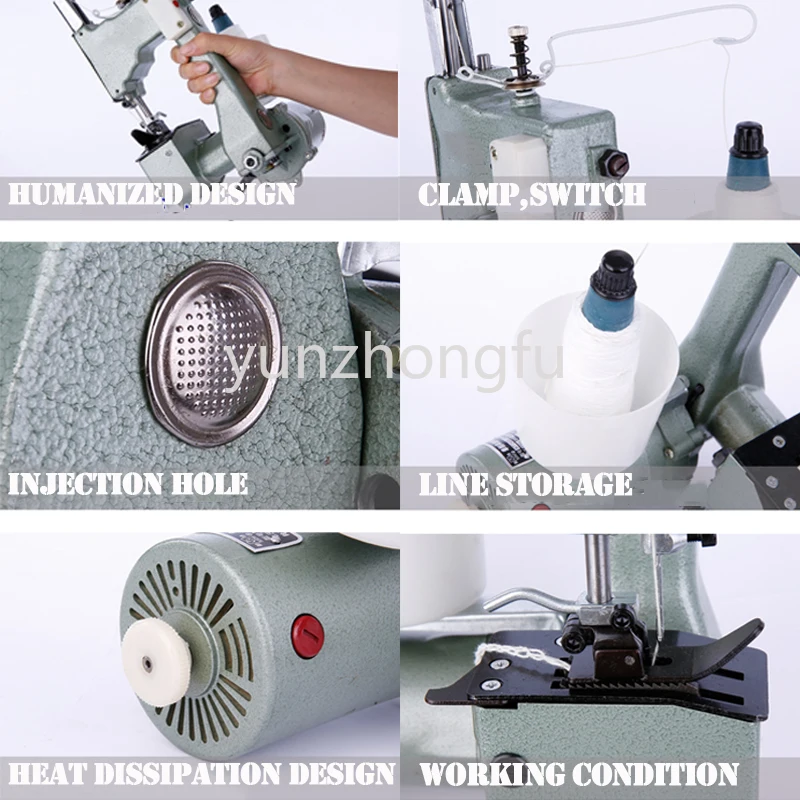 HUMANIZED DESIGN

CLAMP,SWITCH

yunzhongfu

INJECTION HOLE

LINE STORAGE

HEAT DISSIPATION DESIGN

WORKING CONDITION