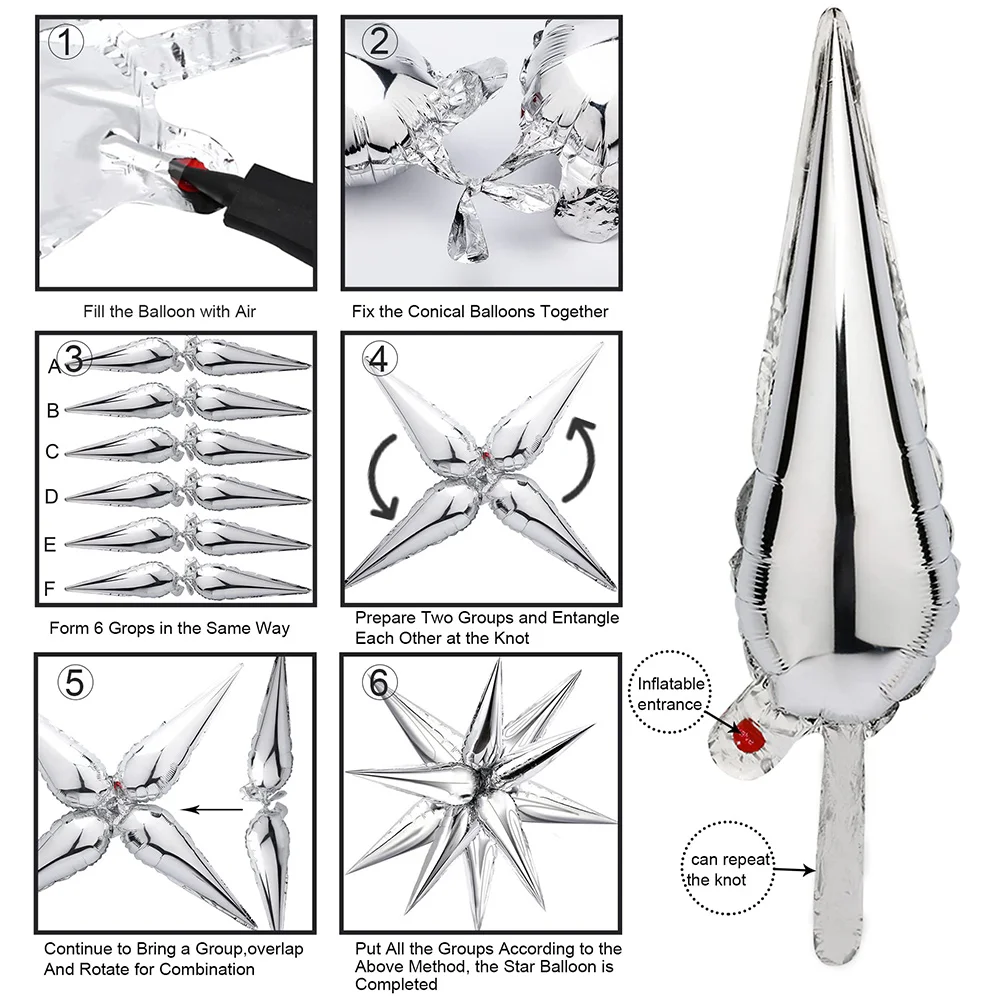 1

Fill the Balloon with Air

2

Fix the Conical Balloons Together

3

A
B
C
D
E
F

Form 6 Grops in the Same Way

4

Prepare Two Groups and Entangle Each Other at the Knot

5

Continue to Bring a Group,overlap And Rotate for Combination

6

Put All the Groups According to the Above Method, the Star Balloon is Completed

Inflatable entrance

can repeat the knot