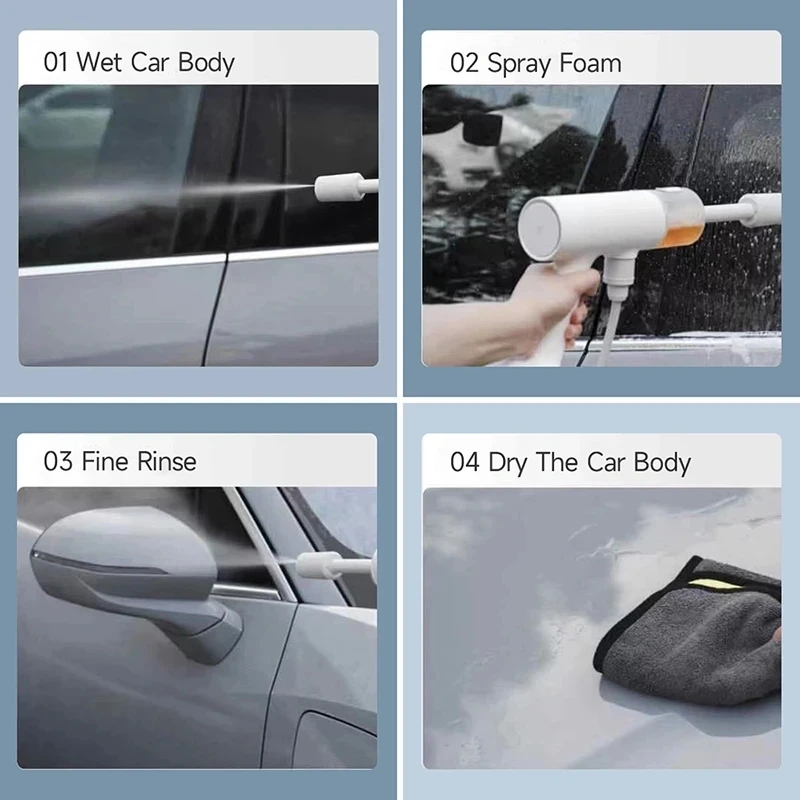 01 Wet Car Body

02 Spray Foam

03 Fine Rinse

04 Dry The Car Body