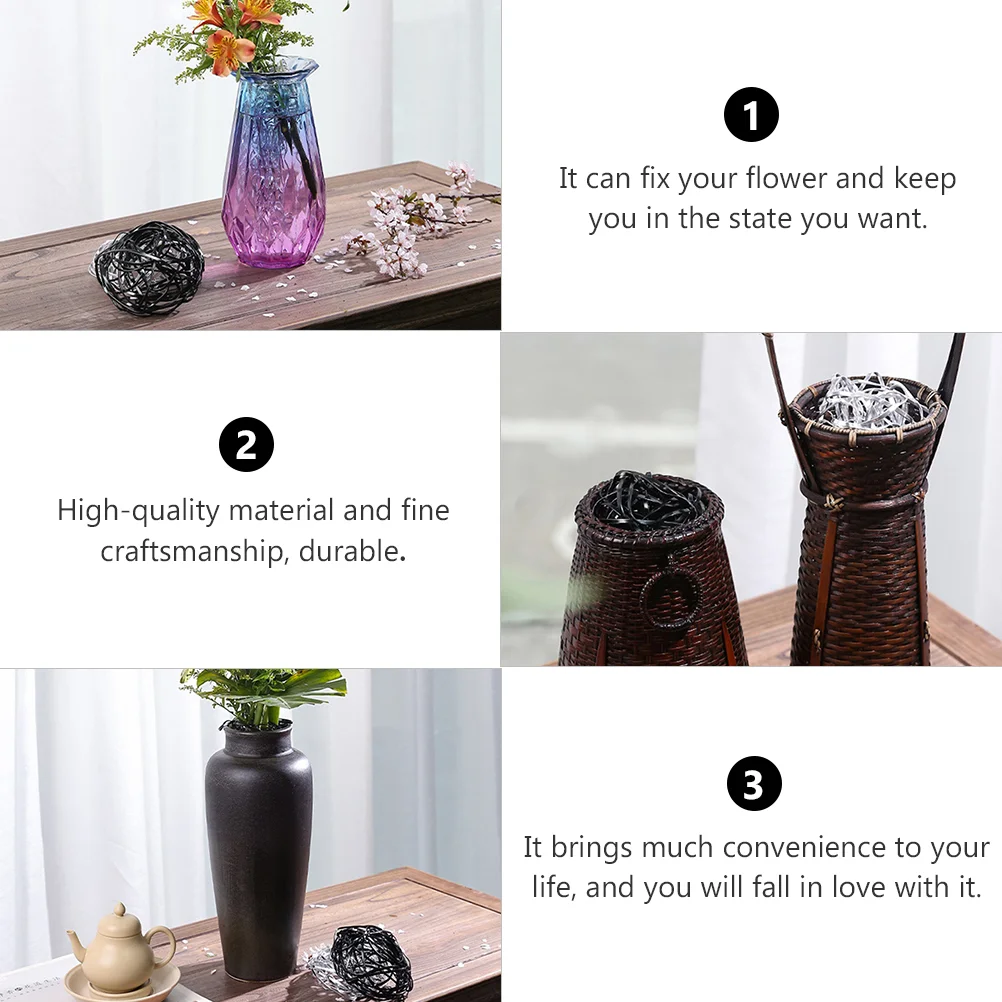 1

It can fix your flower and keep you in the state you want.

2

High-quality material and fine craftsmanship, durable.

3

It brings much convenience to your life, and you will fall in love with it.