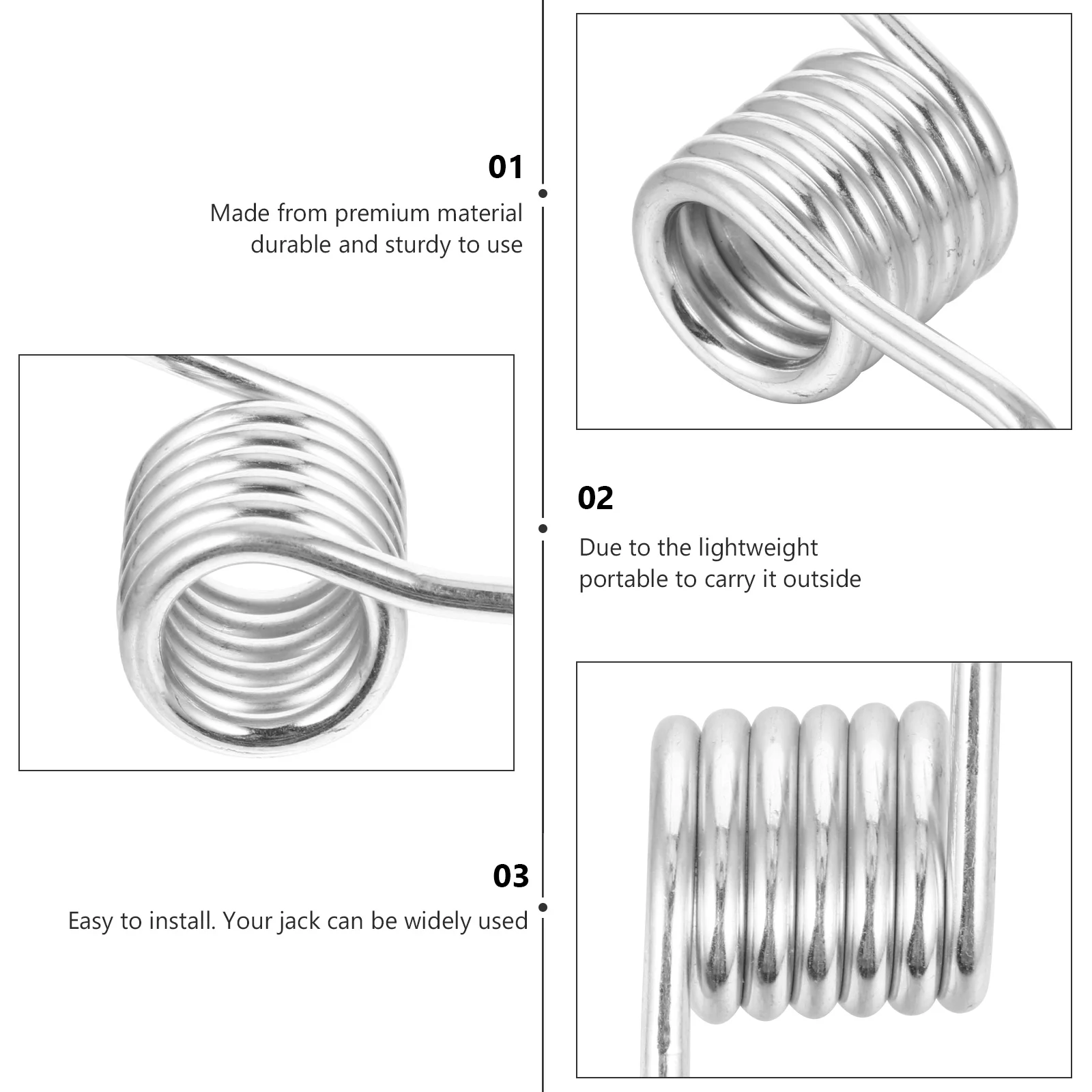 01

Made from premium material durable and sturdy to use

02

Due to the lightweight portable to carry it outside

03

Easy to install. Your jack can be widely used