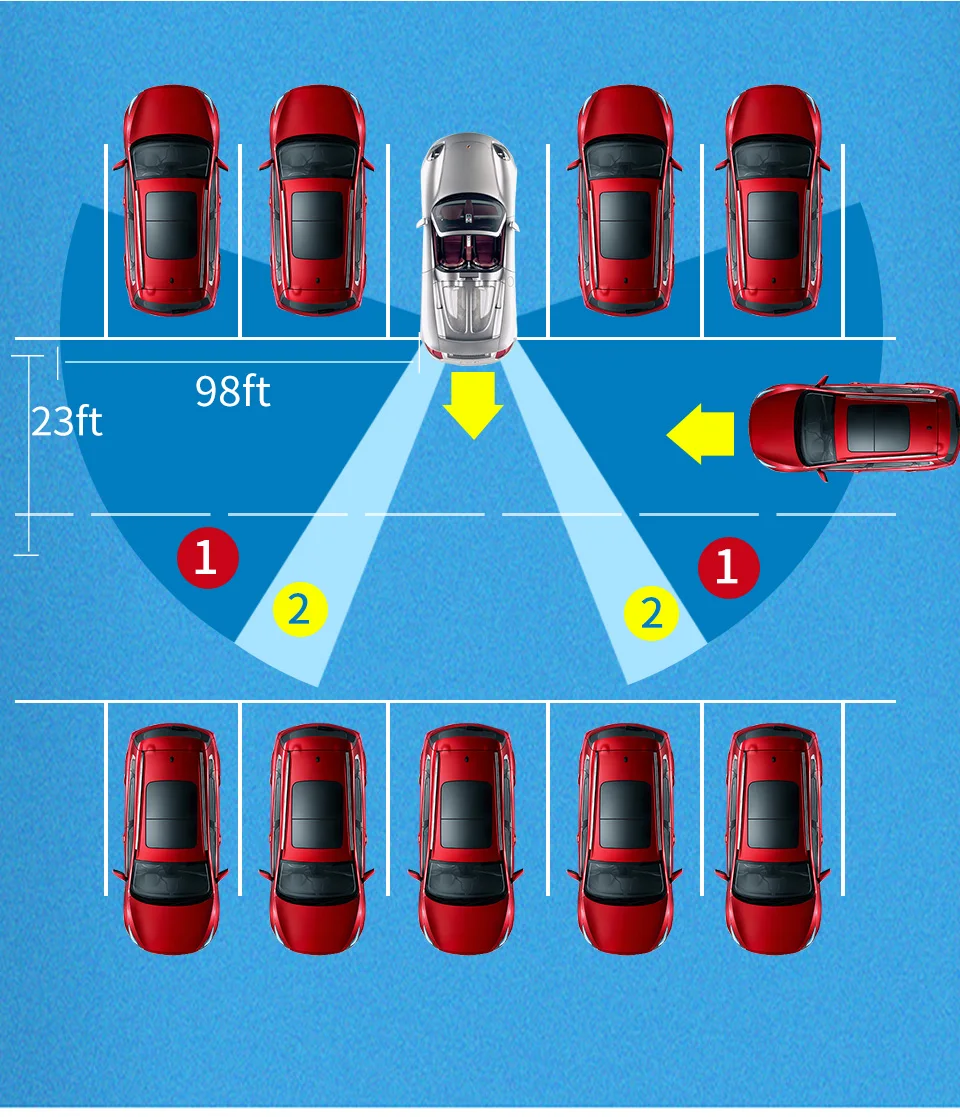 98ft
23ft
1
2
2
1