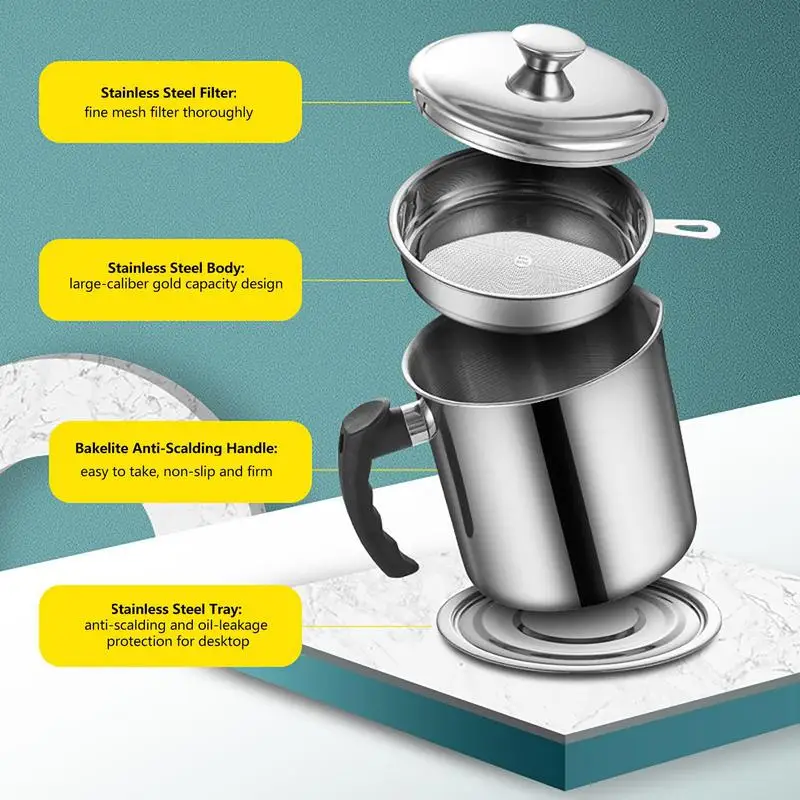 Stainless Steel Filter:
fine mesh filter thoroughly

Stainless Steel Body:
large-caliber gold capacity design

Bakelite Anti-Scalding Handle:
easy to take, non-slip and firm

Stainless Steel Tray:
anti-scalding and oil-leakage protection for desktop