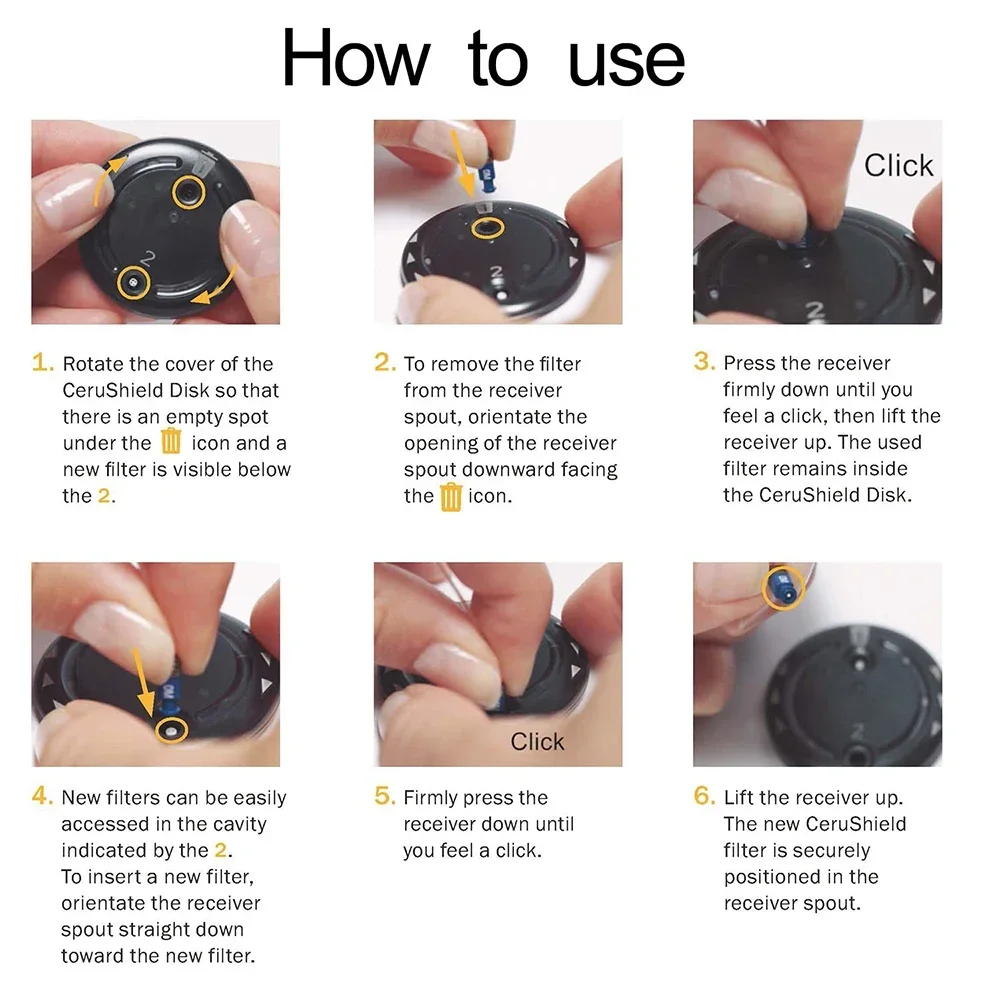 How to use

2

2

Click

2

1. Rotate the cover of the CeruShield Disk so that there is an empty spot under the icon and a new filter is visible below the 2.

2. To remove the filter from the receiver spout, orientate the opening of the receiver spout downward facing the icon.

3. Press the receiver firmly down until you feel a click, then lift the receiver up. The used filter remains inside the CeruShield Disk.

Click

2

4. New filters can be easily accessed in the cavity indicated by the 2. To insert a new filter, orientate the receiver spout straight down toward the new filter.

5. Firmly press the receiver down until you feel a click.

6. Lift the receiver up. The new CeruShield filter is securely positioned in the receiver spout.