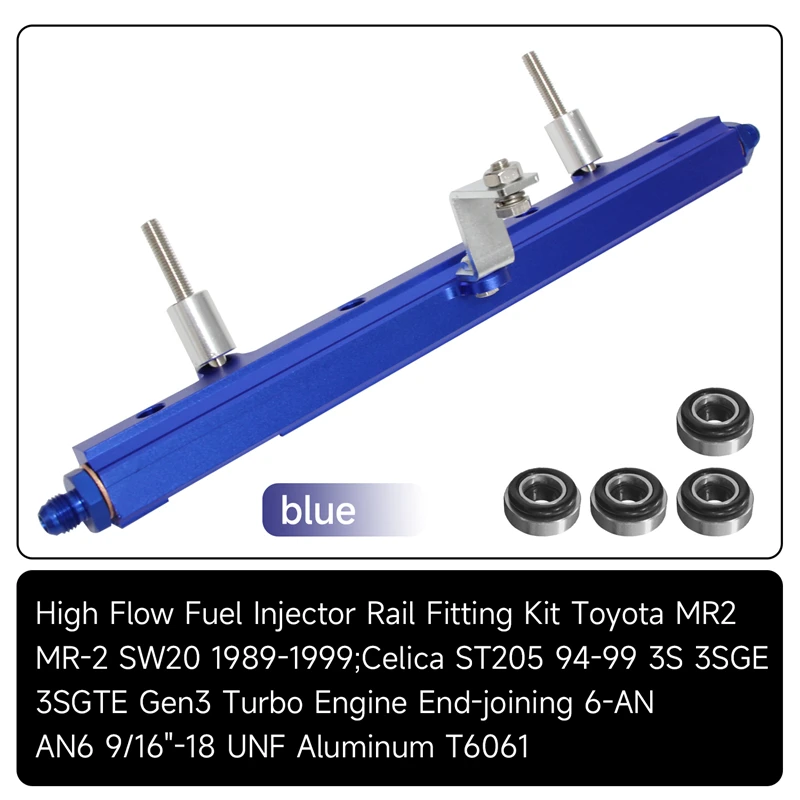 blue

High Flow Fuel Injector Rail Fitting Kit Toyota MR2 MR-2 SW20 1989-1999;Celica ST205 94-99 3S 3SGE 3SGTE Gen3 Turbo Engine End-joining 6-AN AN6 9/16"-18 UNF Aluminum T6061