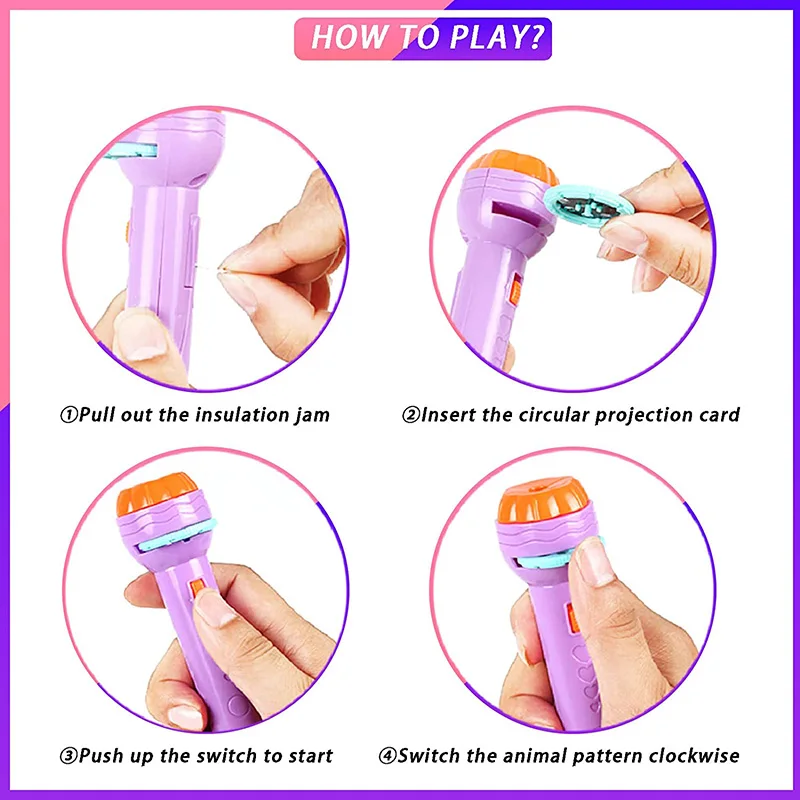 HOW TO PLAY?

①Pull out the insulation jam

②Insert the circular projection card

③Push up the switch to start

④Switch the animal pattern clockwise