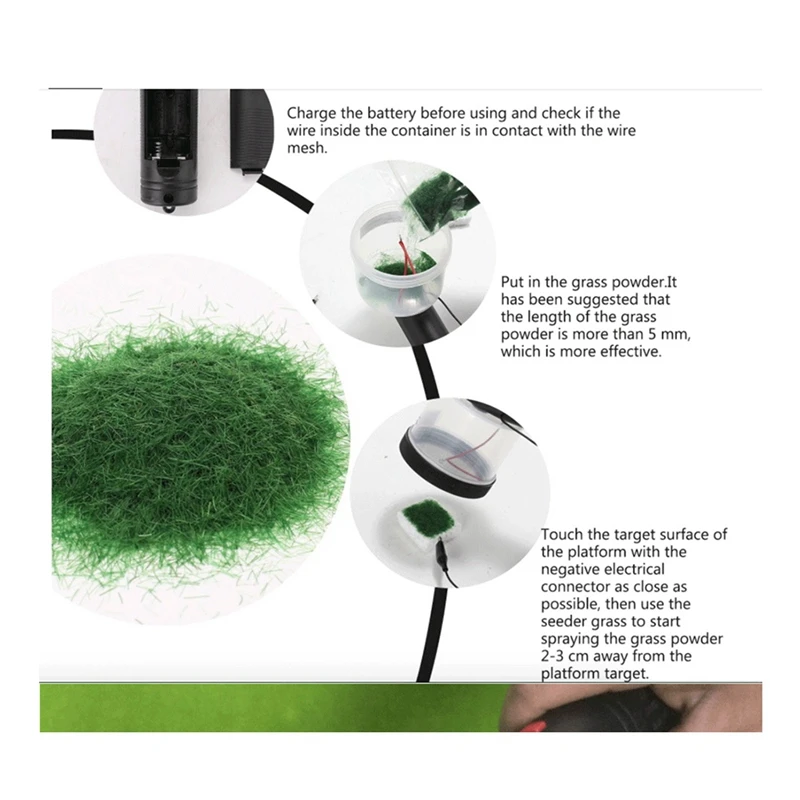 Charge the battery before using and check if the wire inside the container is in contact with the wire mesh.

Put in the grass powder.It has been suggested that the length of the grass powder is more than 5 mm, which is more effective.

Touch the target surface of the platform with the negative electrical connector as close as possible, then use the seeder grass to start spraying the grass powder 2-3 cm away from the platform target.