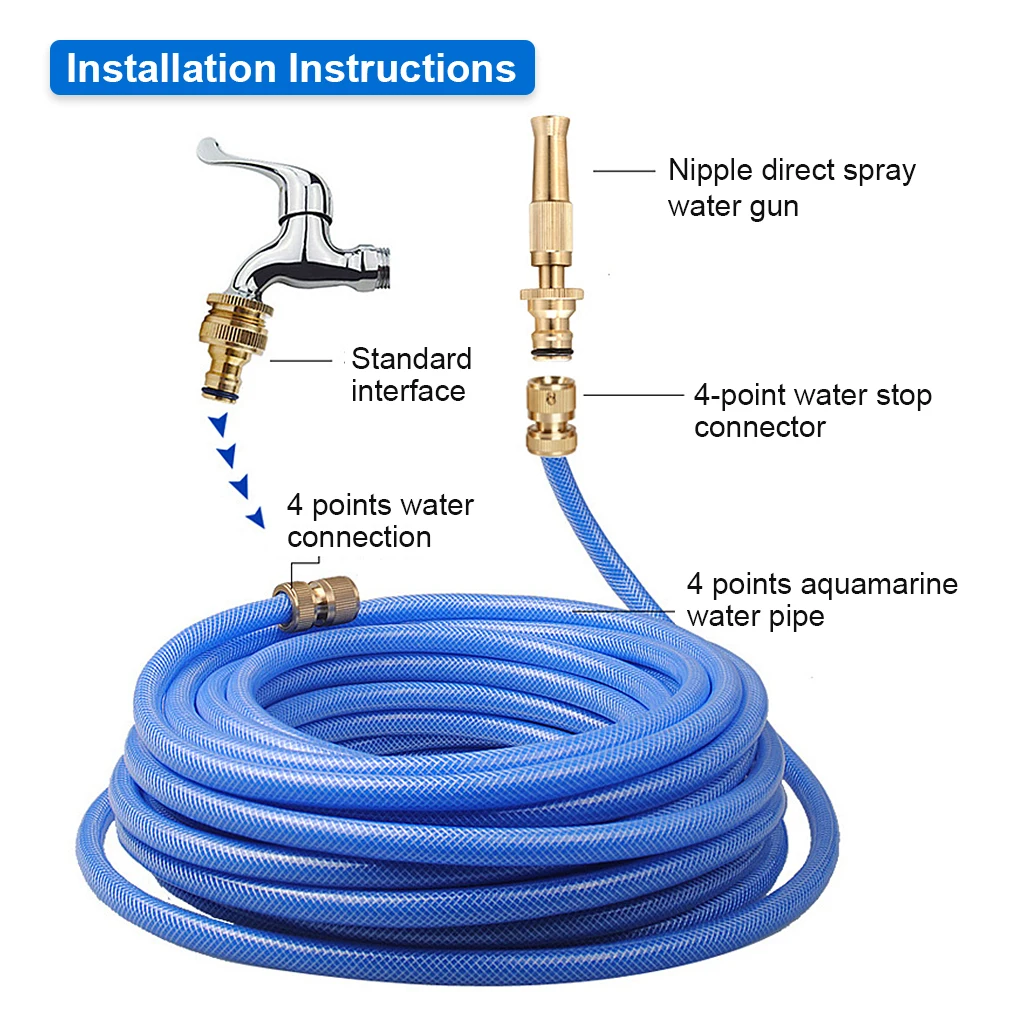 Installation Instructions

Nipple direct spray water gun

Standard interface

4-point water stop connector

4 points water connection

4 points aquamarine water pipe