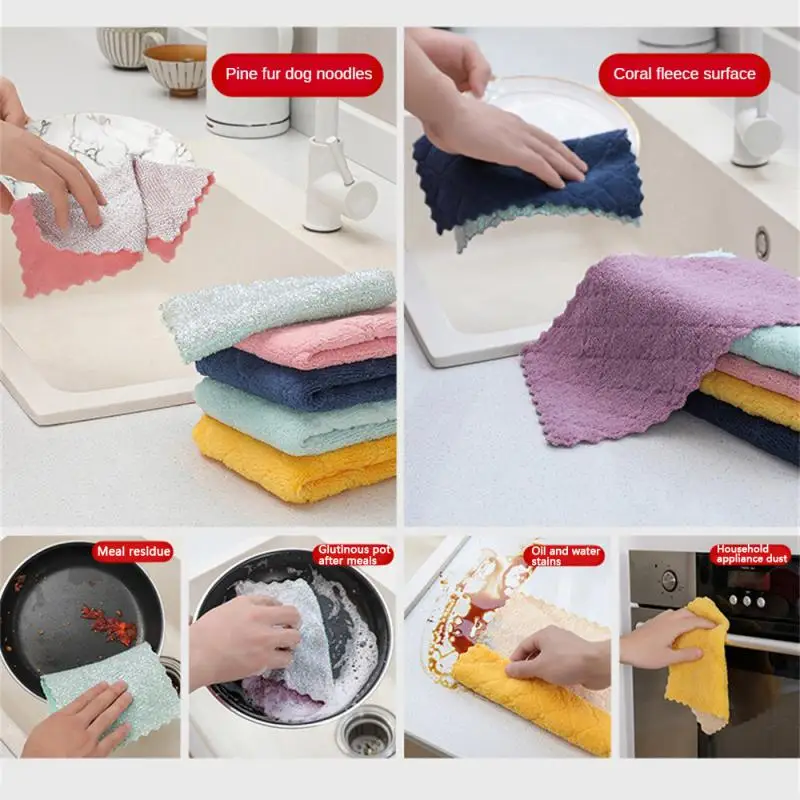 Pine fur dog noodles

Coral fleece surface

Meal residue

Glutinous pot after meals

Oil and water stains

Household appliance dust