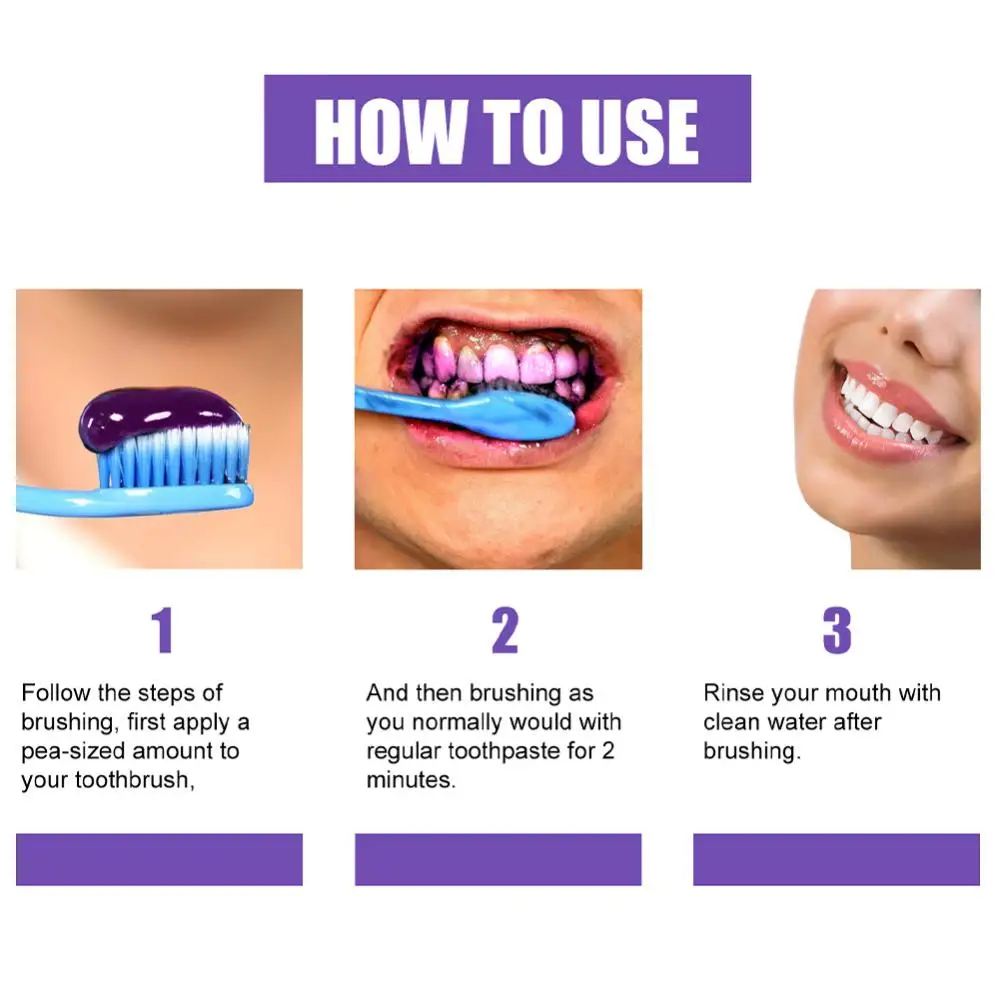 HOW TO USE

1

Follow the steps of brushing, first apply a pea-sized amount to your toothbrush,

2

And then brushing as you normally would with regular toothpaste for 2 minutes.

3

Rinse your mouth with clean water after brushing.