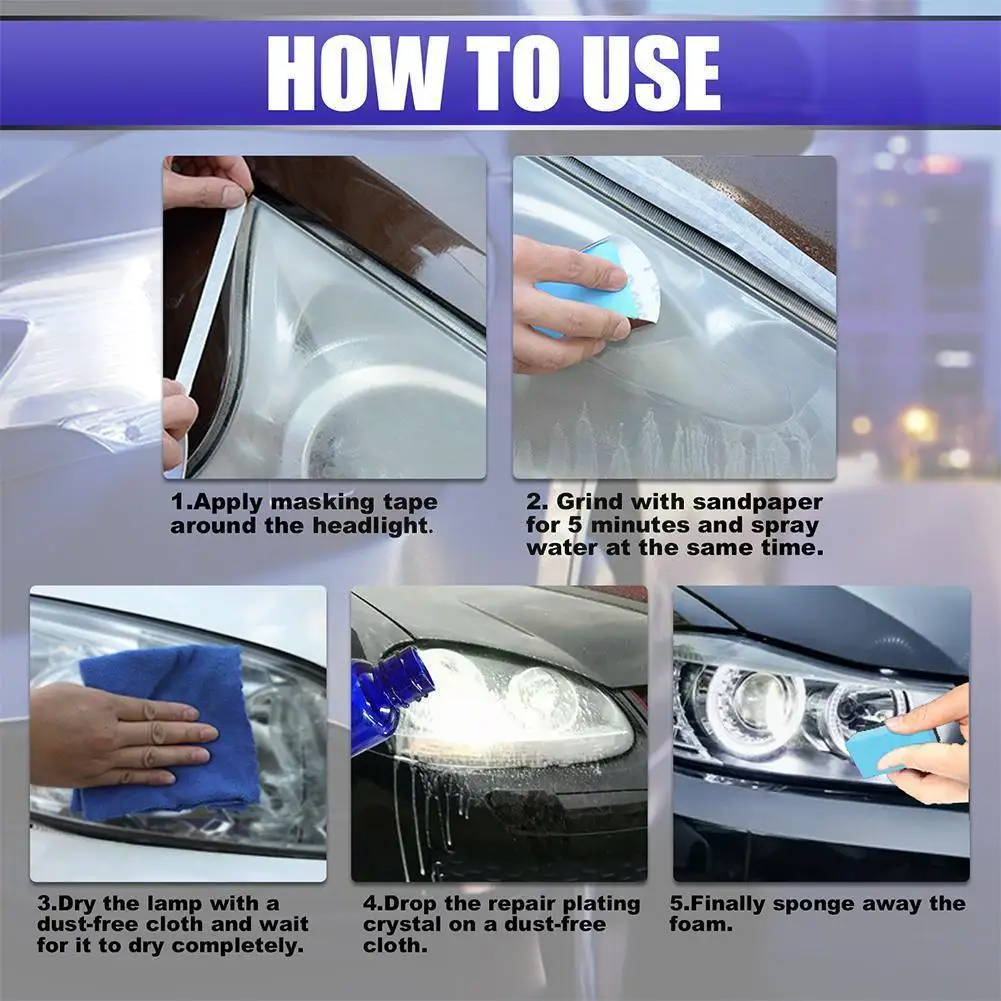 HOW TO USE

1.Apply masking tape around the headlight.

2. Grind with sandpaper for 5 minutes and spray water at the same time.

3.Dry the lamp with a dust-free cloth and wait for it to dry completely.

4.Drop the repair plating crystal on a dust-free cloth.

5.Finally sponge away the foam.