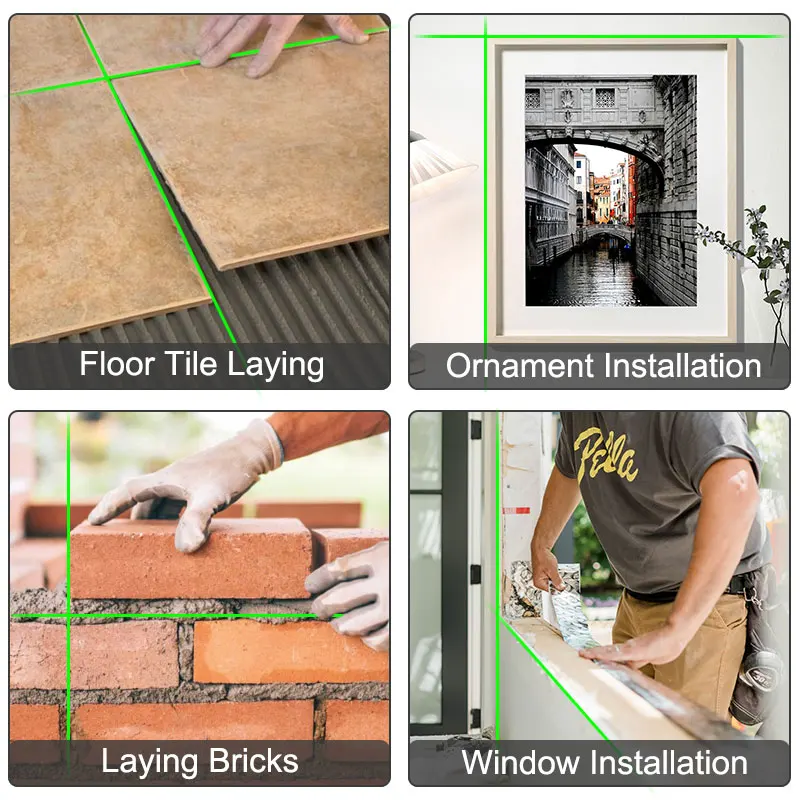 Floor Tile Laying

Ornament Installation

Laying Bricks

Pella

Window Installation