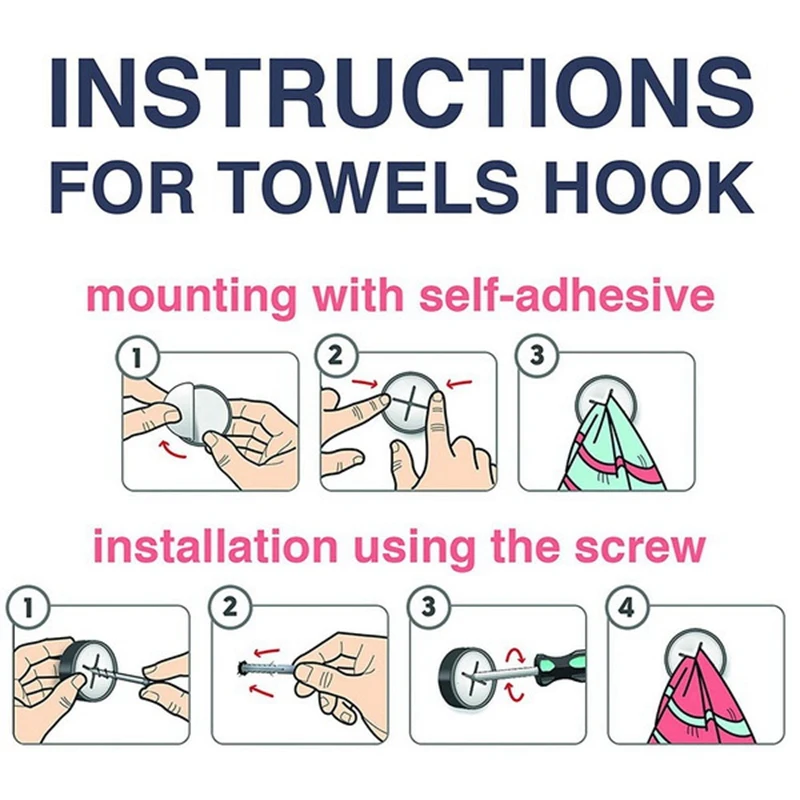 INSTRUCTIONS
FOR TOWELS HOOK

mounting with self-adhesive

1

2

3

installation using the screw

1

2

3

4