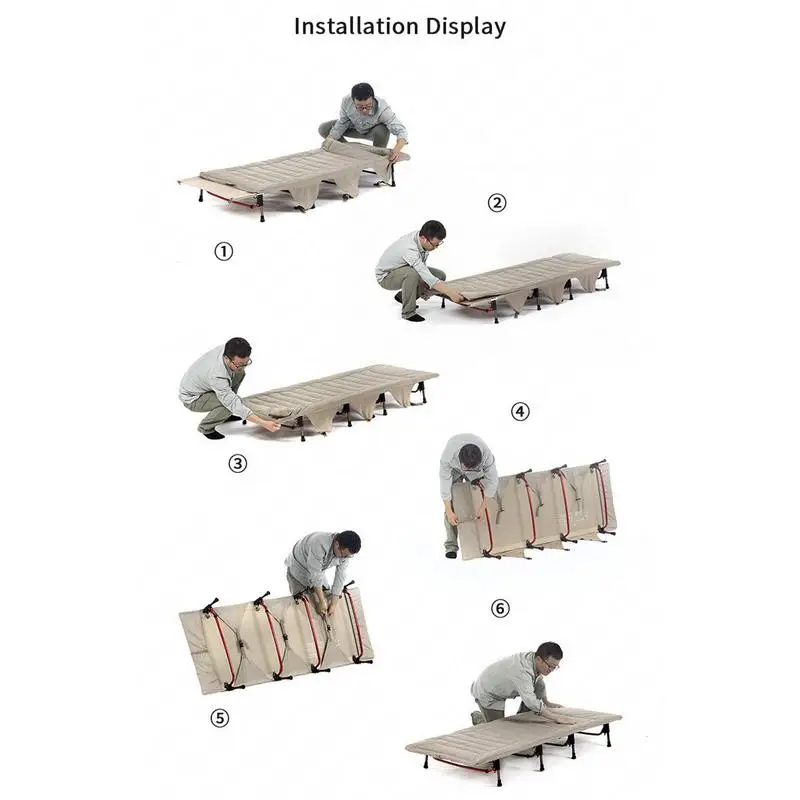 Installation Display

②

①

④

③

⑥

⑤