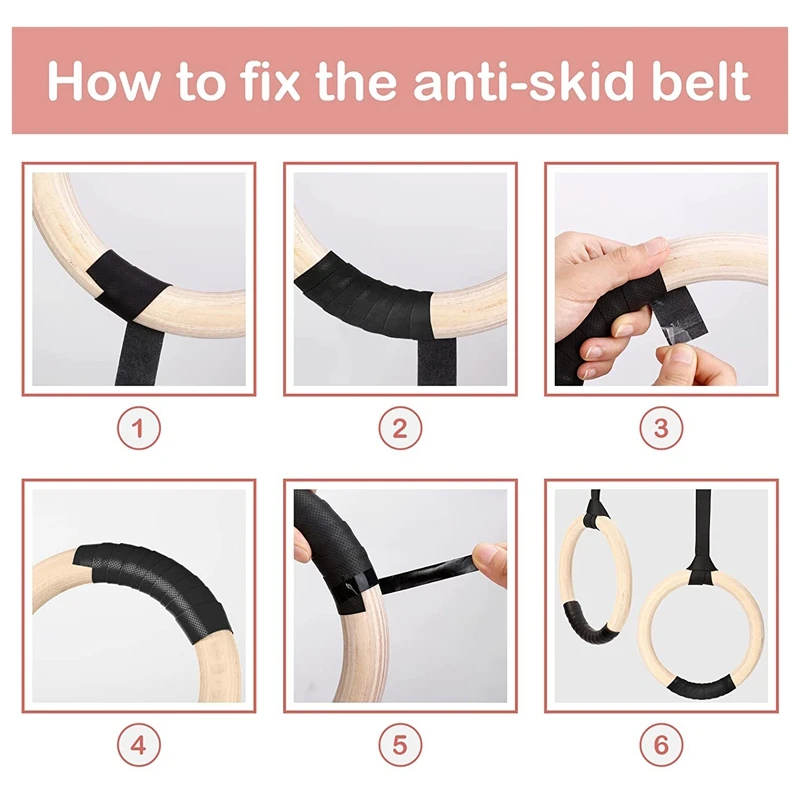 How to fix the anti-skid belt

1

2

3

4

5

6