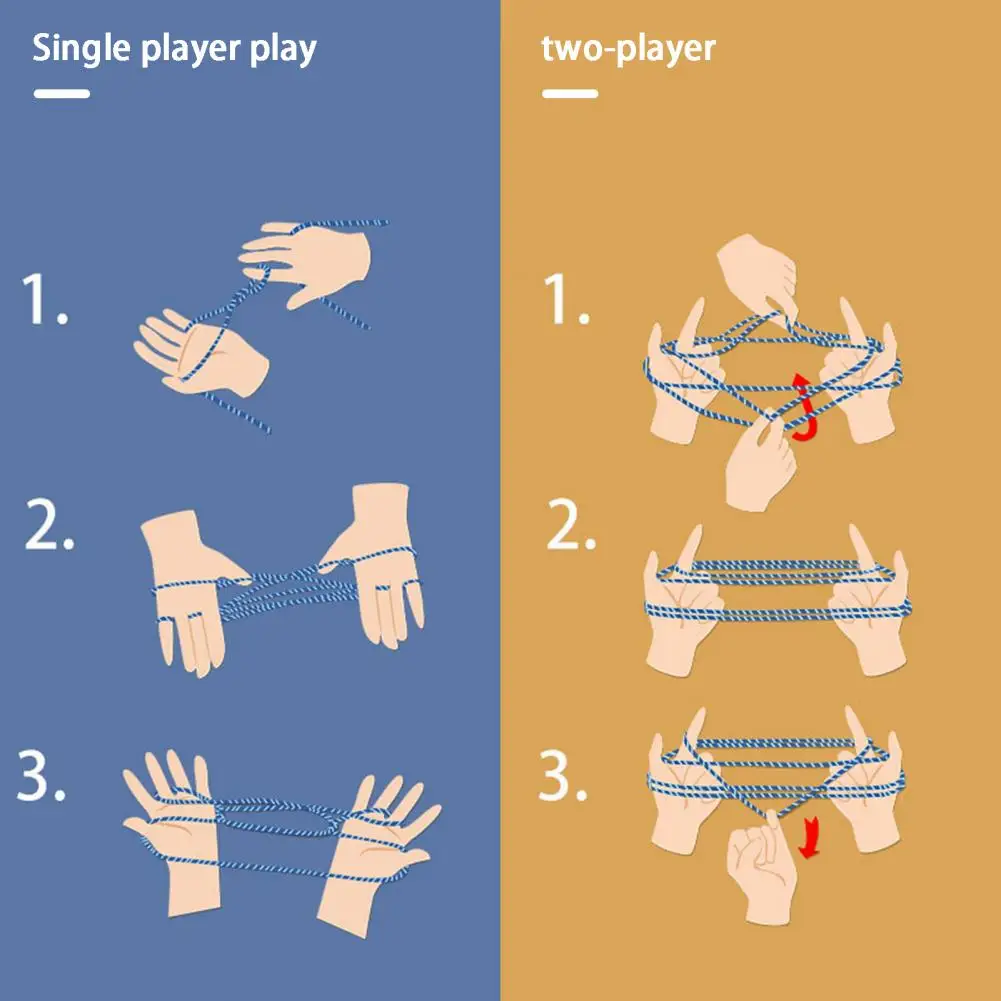 Single player play

1.

2.

3.

two-player

1.

2.

3.