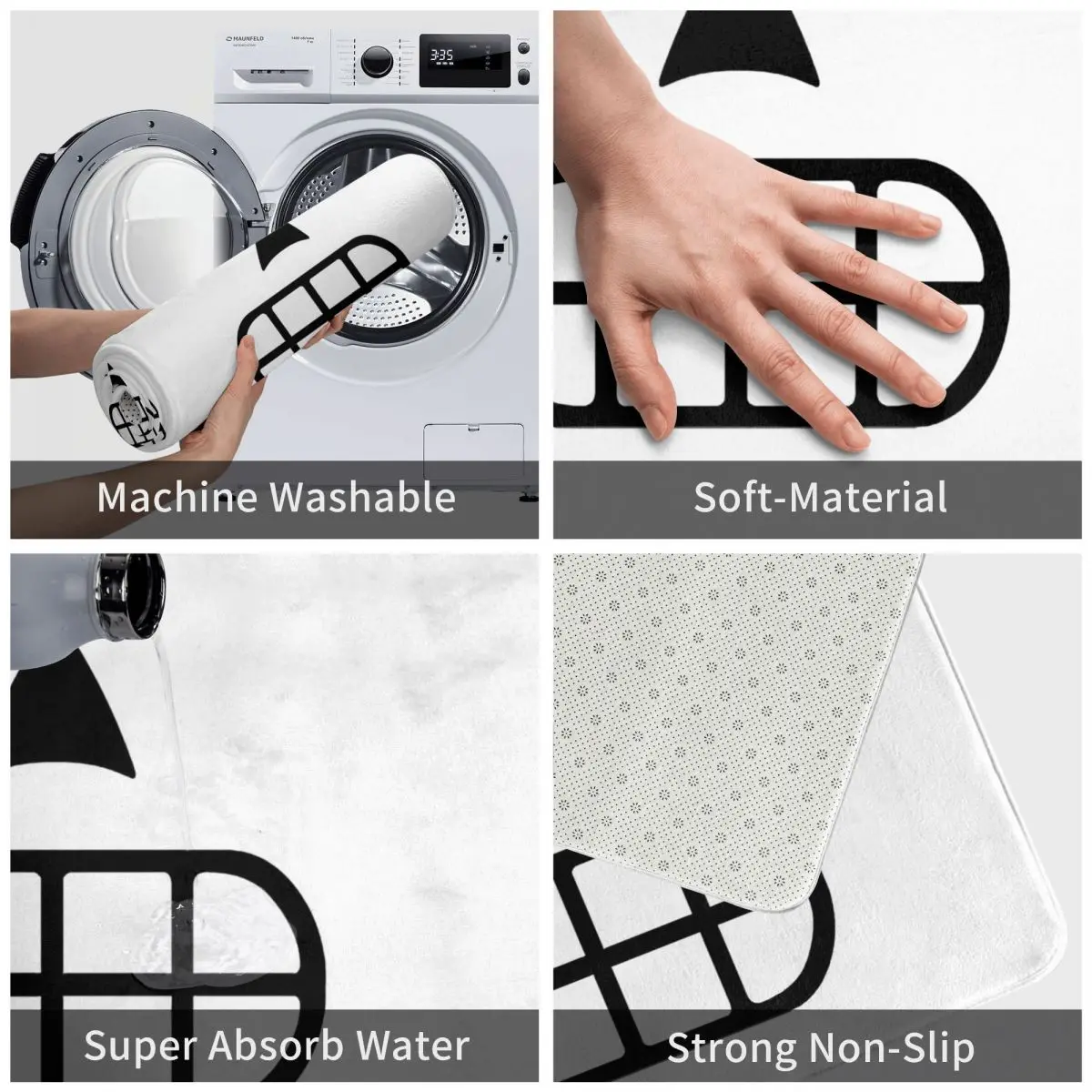 MAUNFELD

3:35

Machine Washable

Soft-Material

Super Absorb Water

Strong Non-Slip