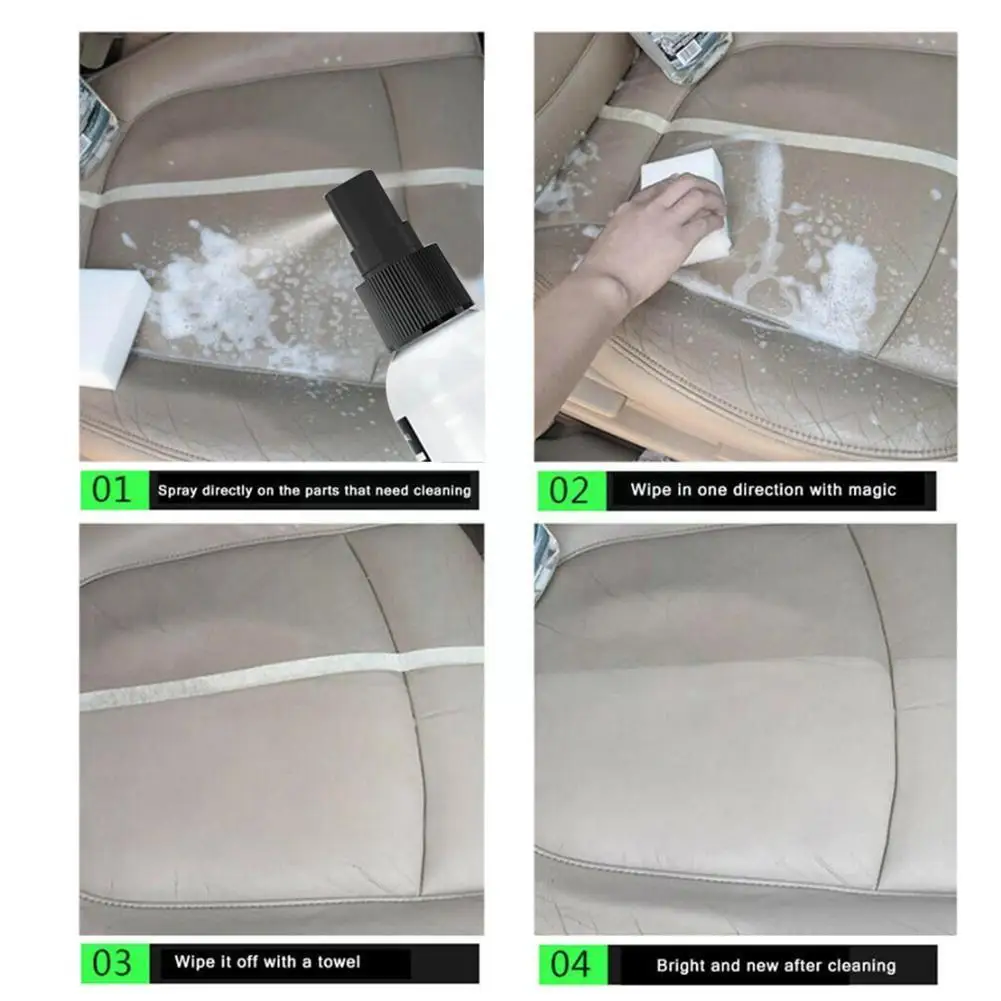 01 Spray directly on the parts that need cleaning

02 Wipe in one direction with magic

03 Wipe it off with a towel

04 Bright and new after cleaning