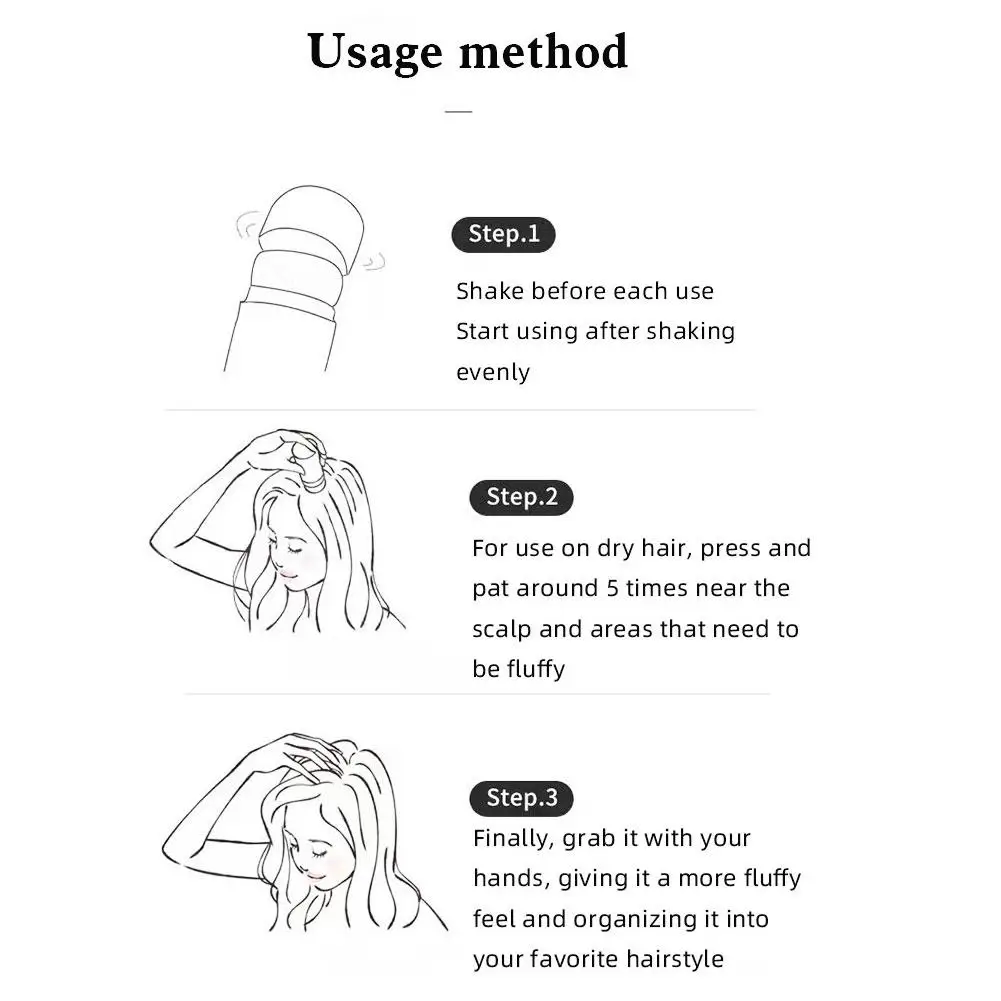 Usage method

Step.1

Shake before each use
Start using after shaking evenly

Step.2

For use on dry hair, press and pat around 5 times near the scalp and areas that need to be fluffy

Step.3

Finally, grab it with your hands, giving it a more fluffy feel and organizing it into your favorite hairstyle