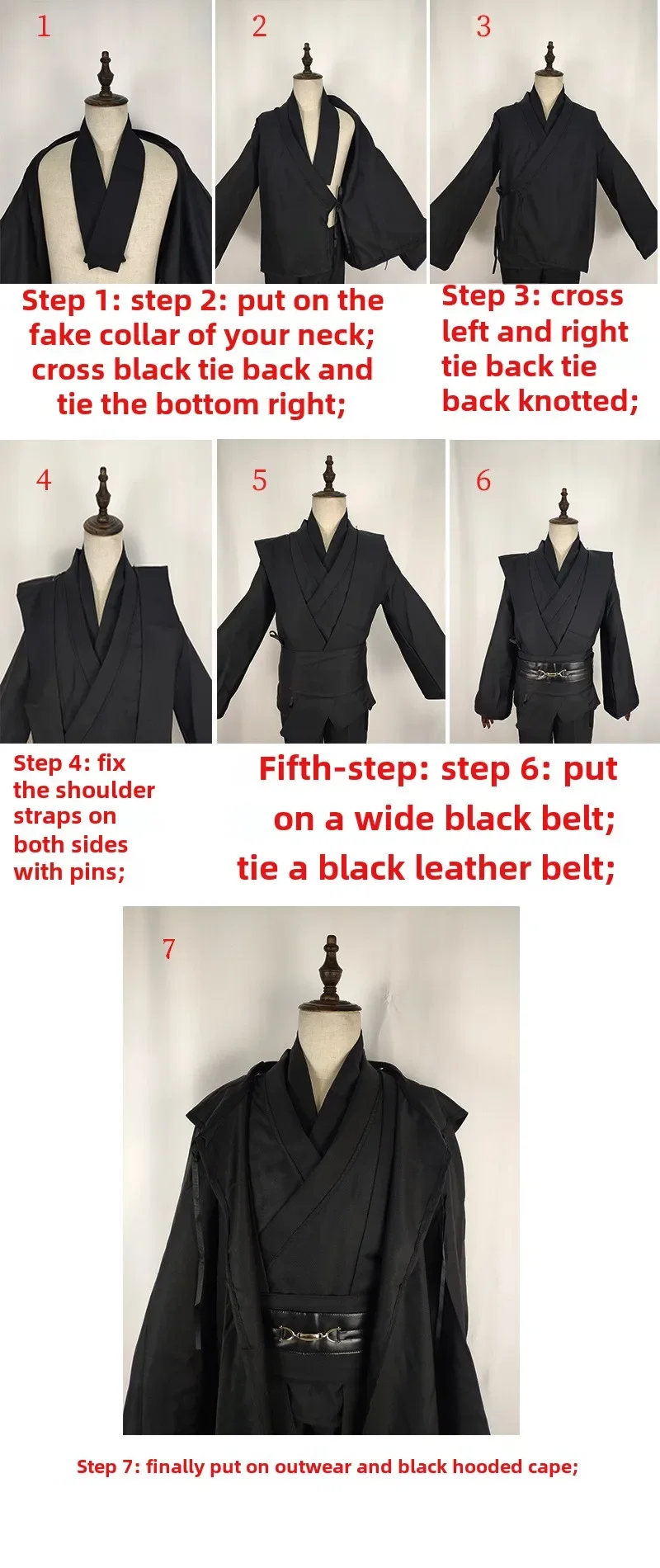 1

2

3

Step 1: step 2: put on the fake collar of your neck; cross black tie back and tie the bottom right;

Step 3: cross left and right tie back tie back knotted;

4

5

6

Step 4: fix the shoulder straps on both sides with pins;

Fifth-step: step 6: put on a wide black belt; tie a black leather belt;

7

Step 7: finally put on outwear and black hooded cape;