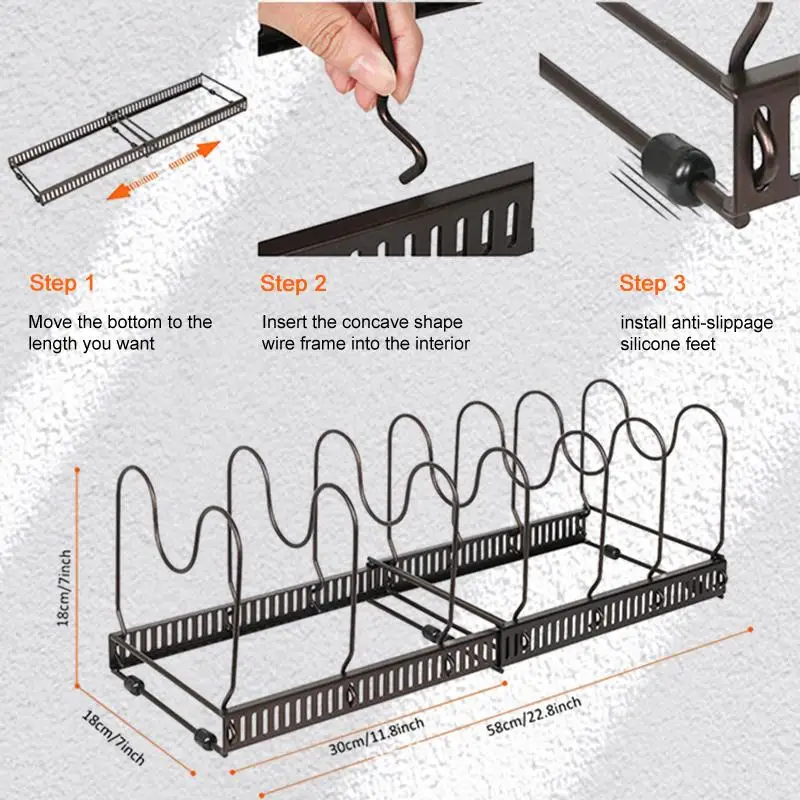 Step 1
Move the bottom to the length you want

Step 2
Insert the concave shape wire frame into the interior

Step 3
install anti-slippage silicone feet

18cm/7inch

18cm/7inch

30cm/11.8inch

58cm/22.8inch