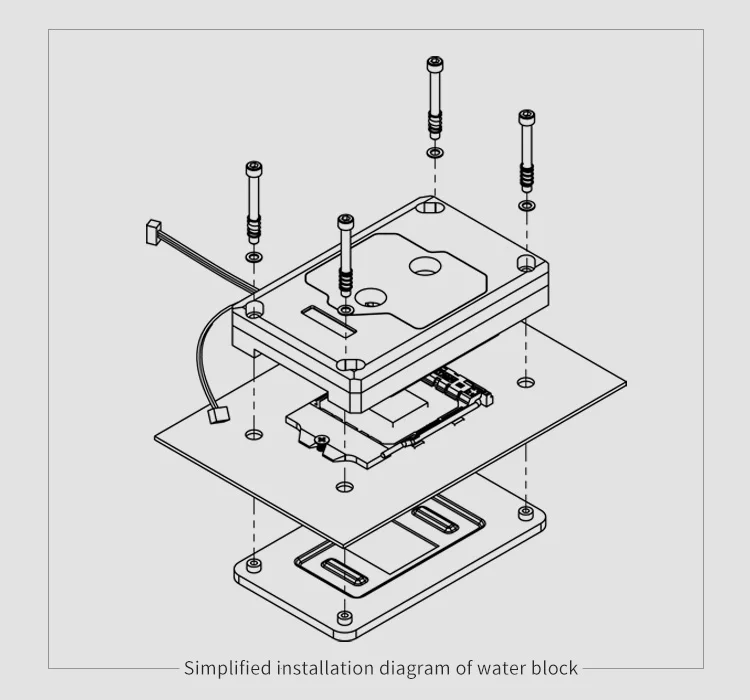 Simplified installation diagram of water block