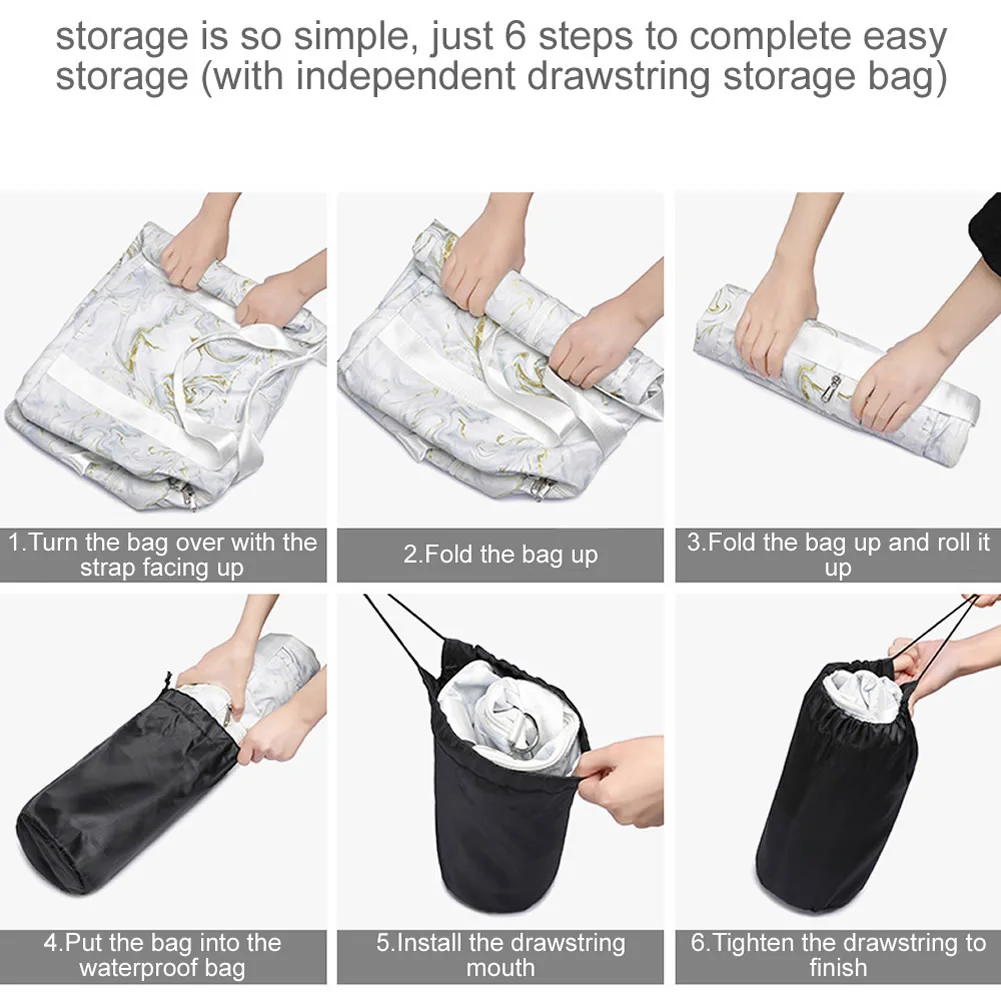 storage is so simple, just 6 steps to complete easy storage (with independent drawstring storage bag)

1.Turn the bag over with the strap facing up

2.Fold the bag up

3.Fold the bag up and roll it up

4.Put the bag into the waterproof bag

5.Install the drawstring mouth

6.Tighten the drawstring to finish